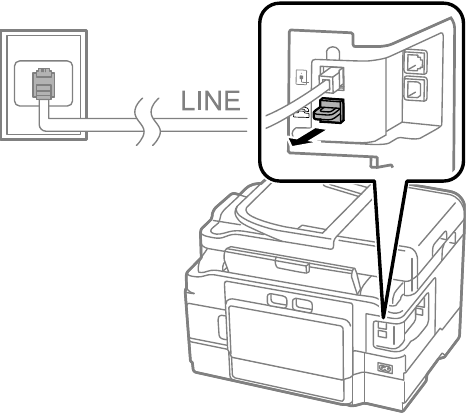 LINE