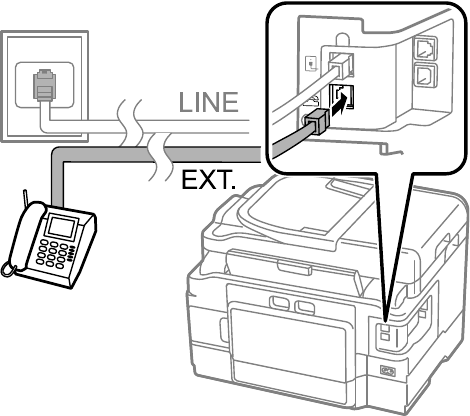 LINE

EXT.