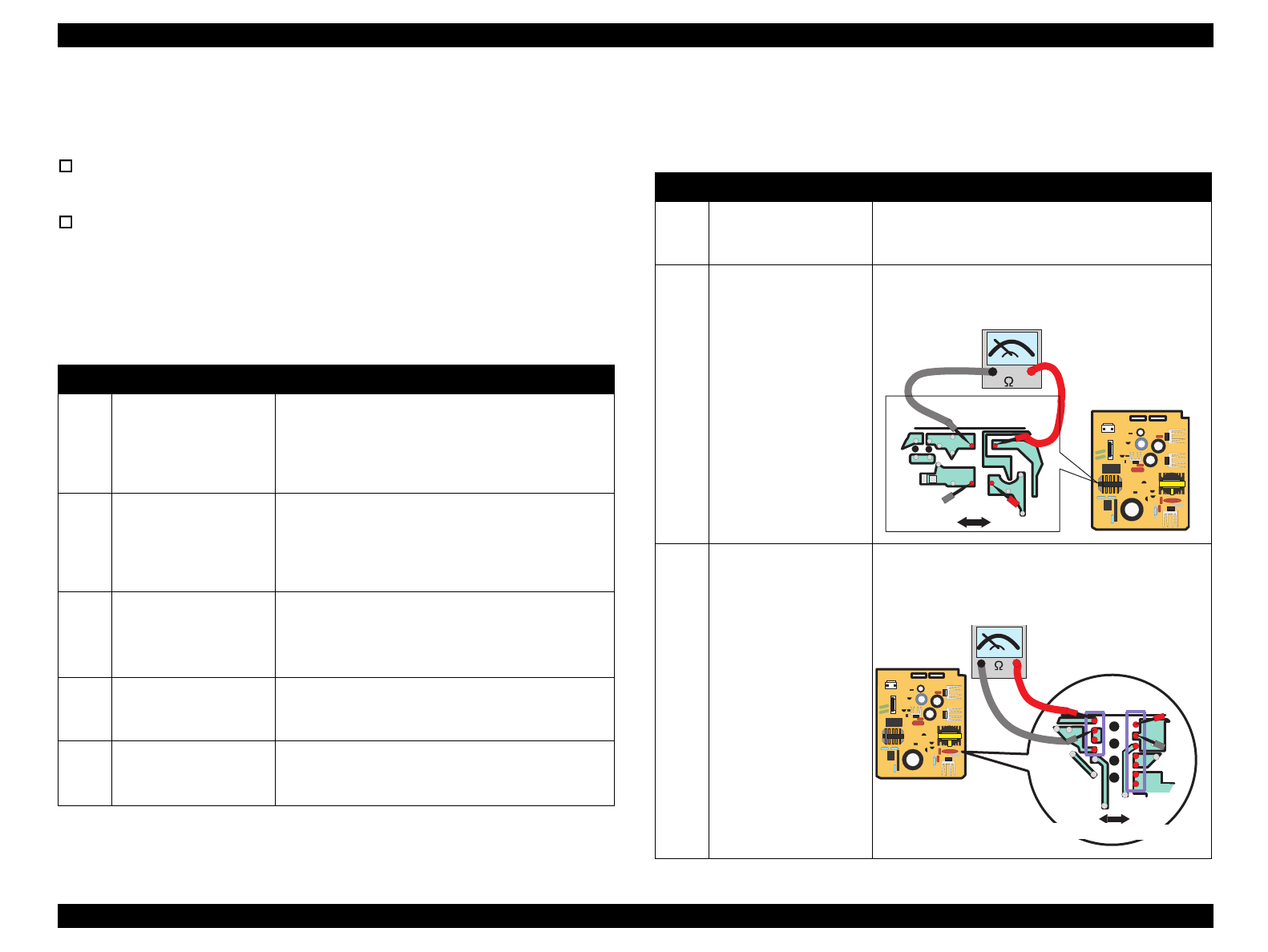 Ω

Ω