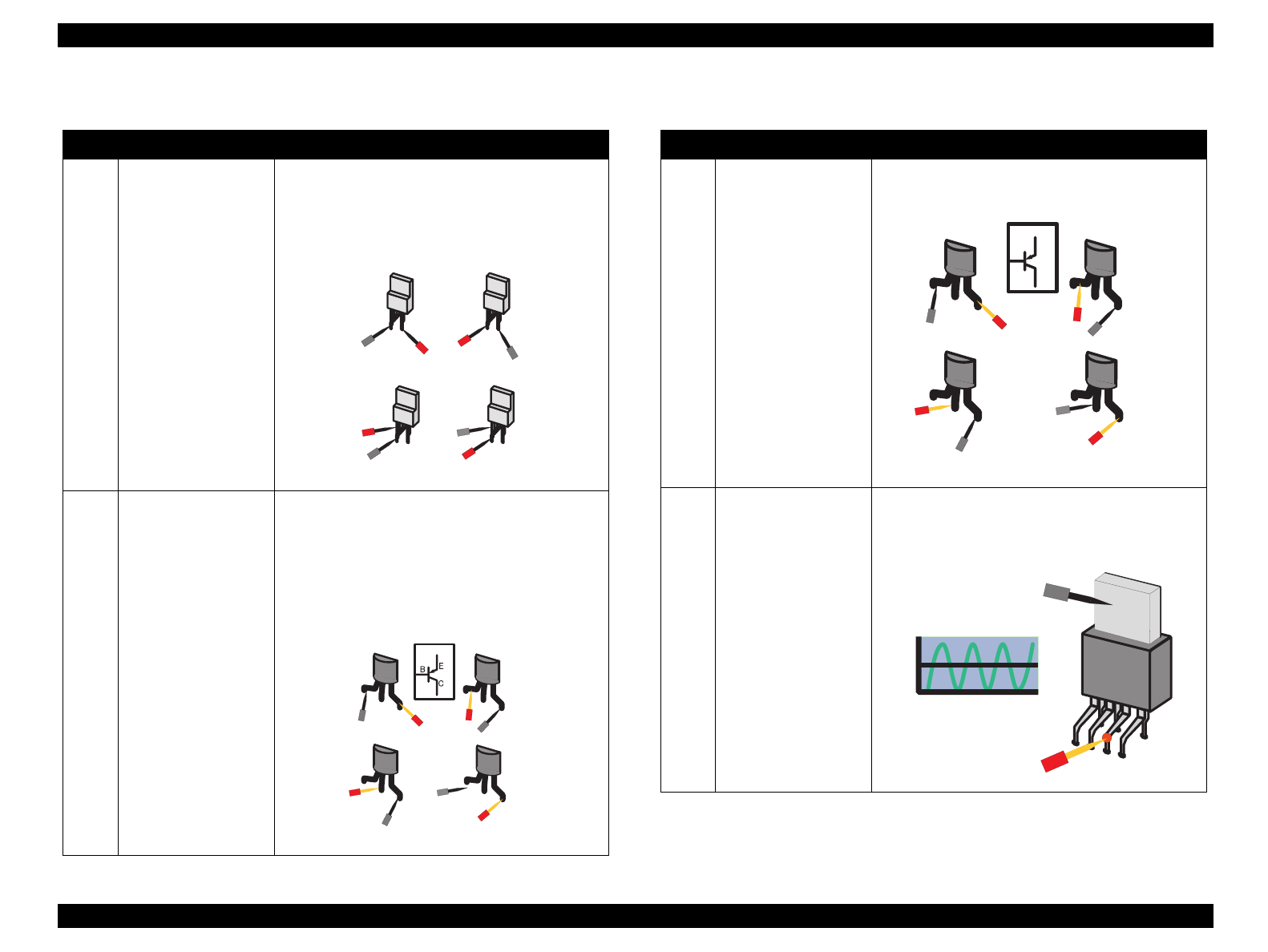 B E C