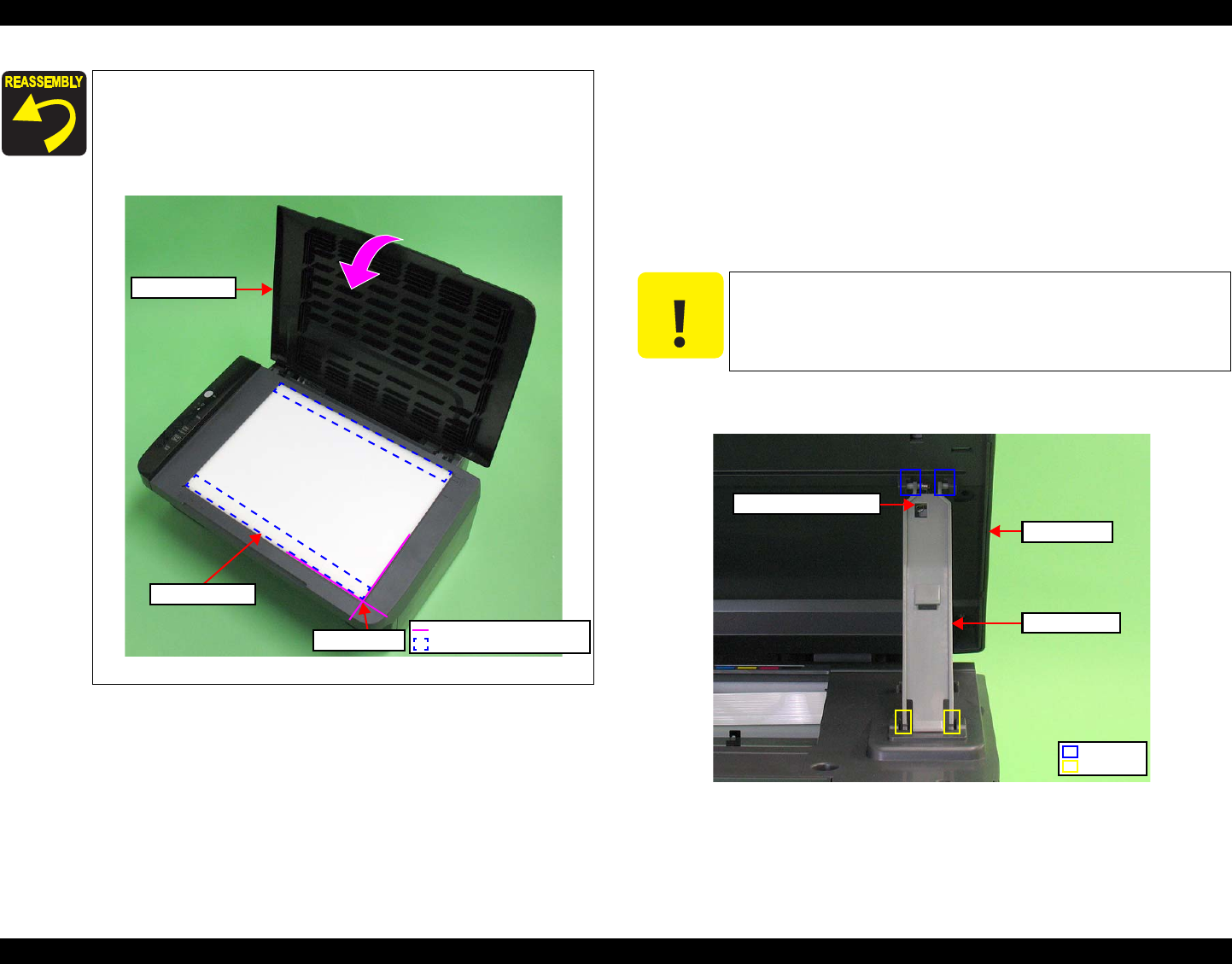 REASSEMBLY