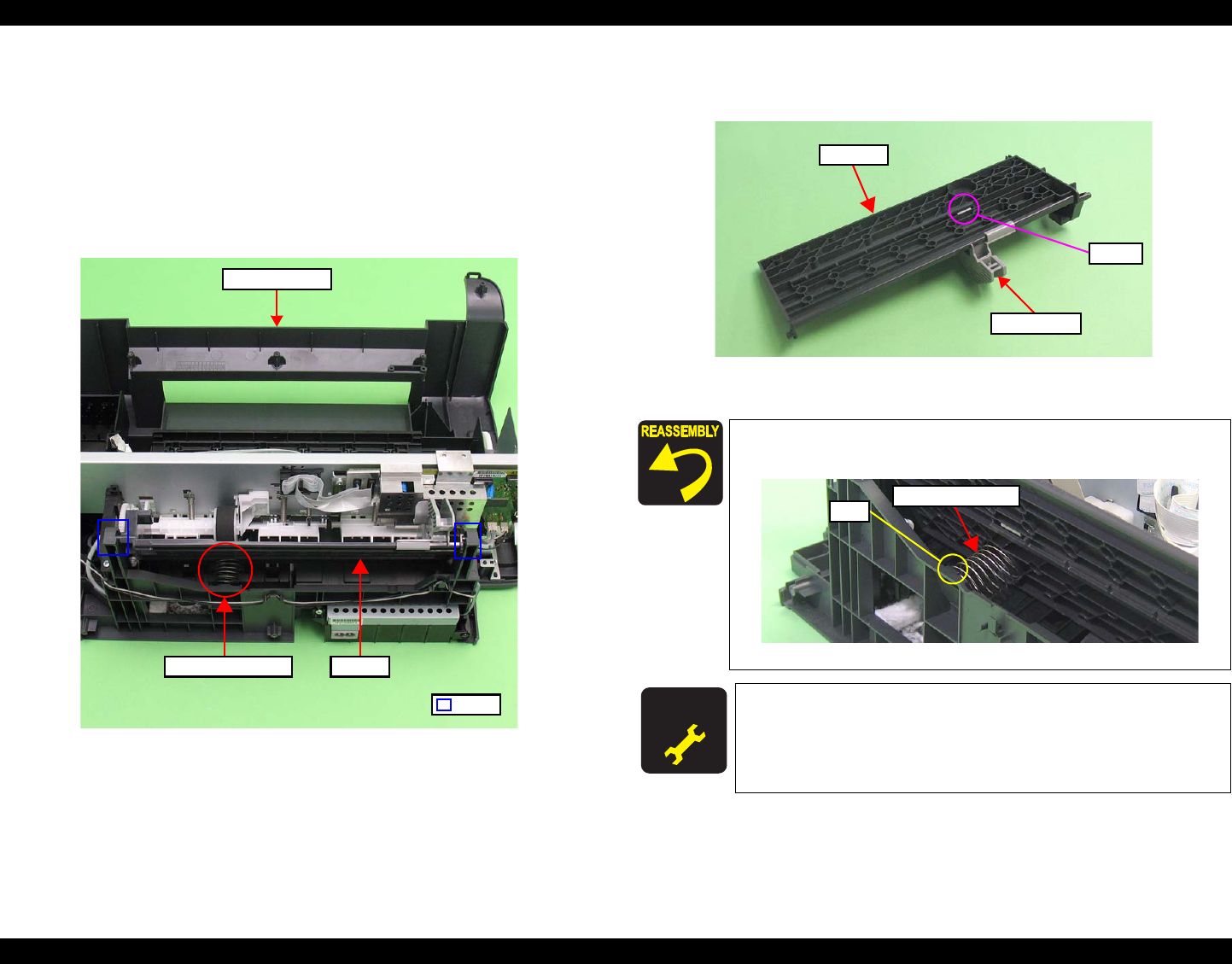 REASSEMBLY