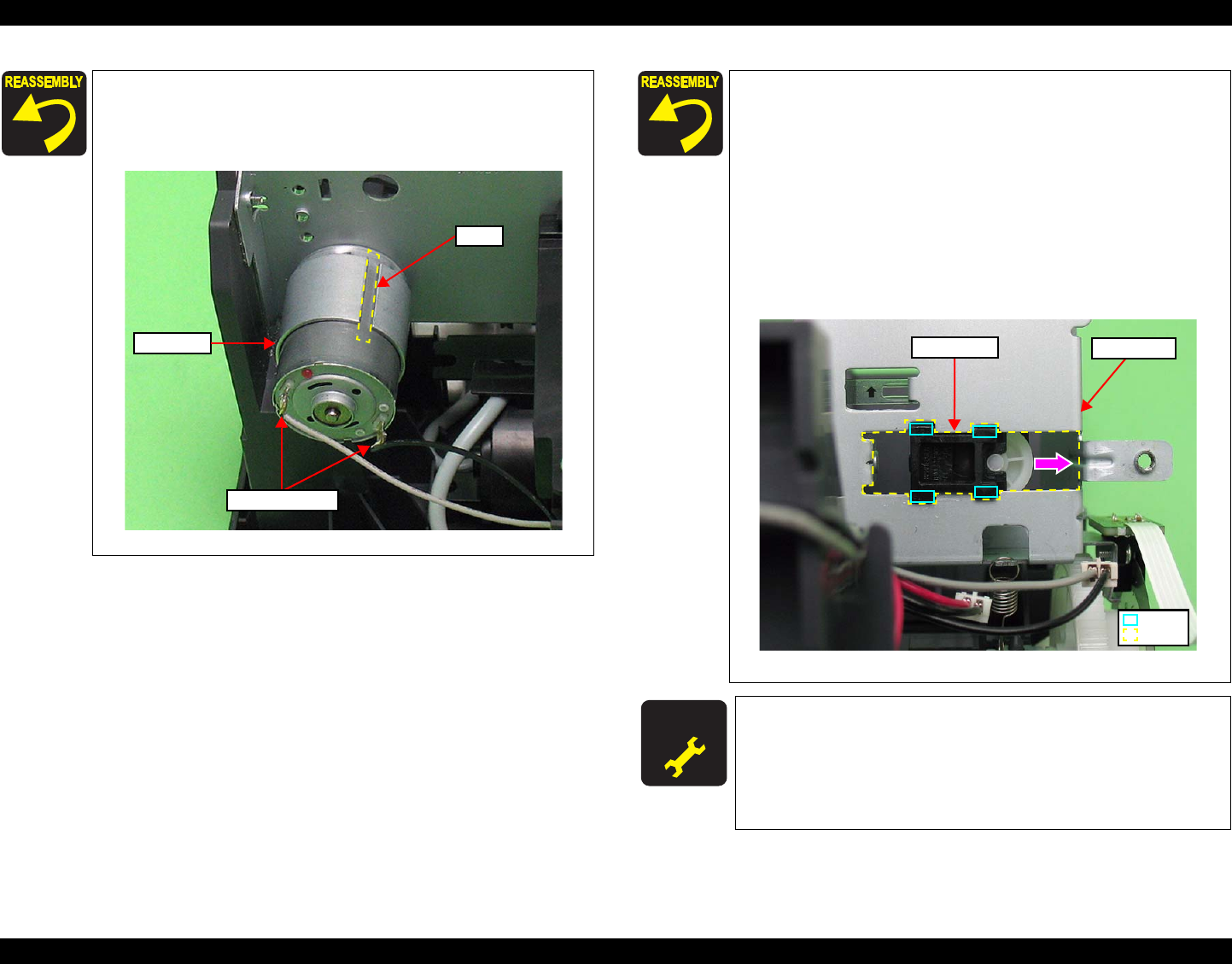 REASSEMBLY

REASSEMBLY