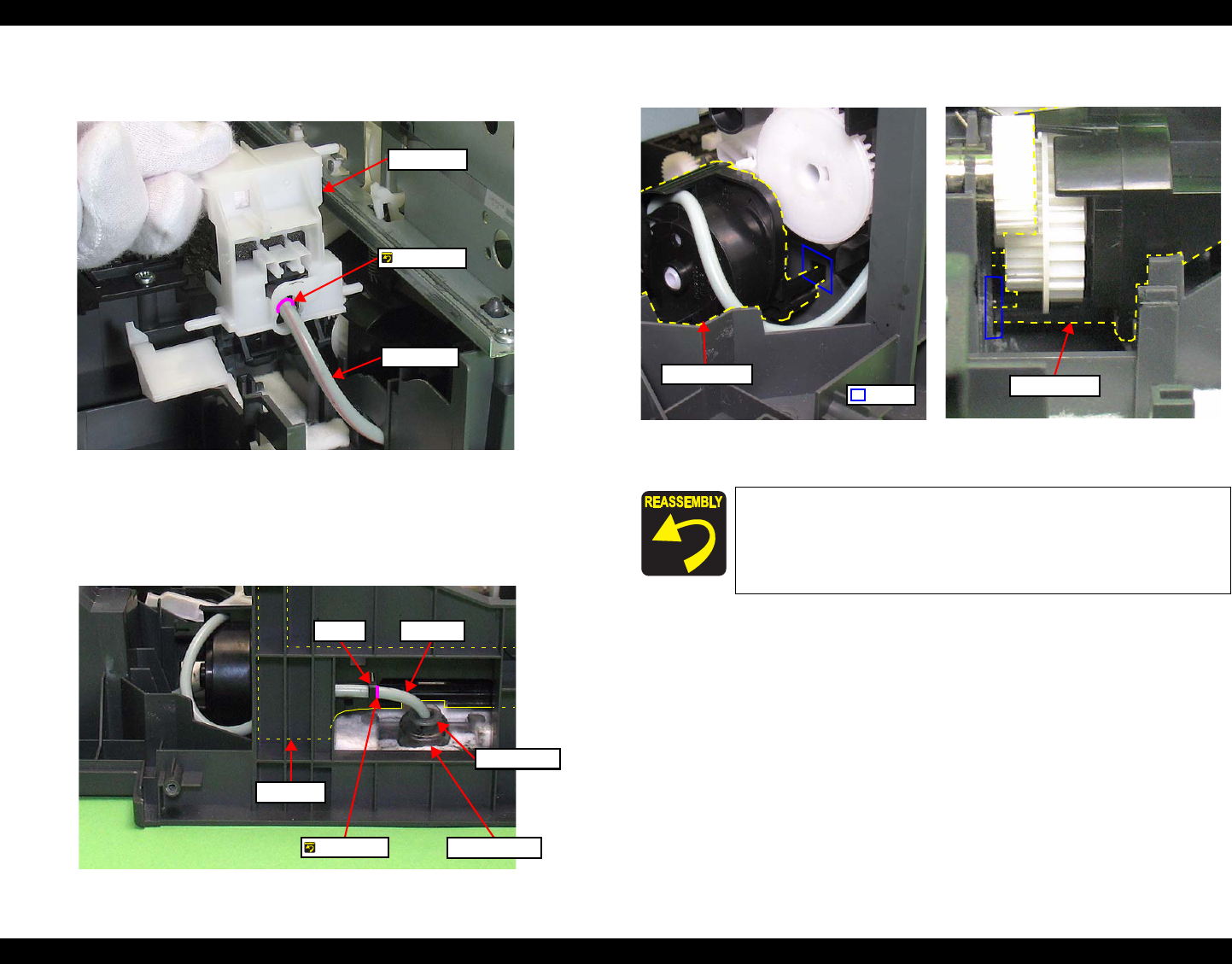 REASSEMBLY