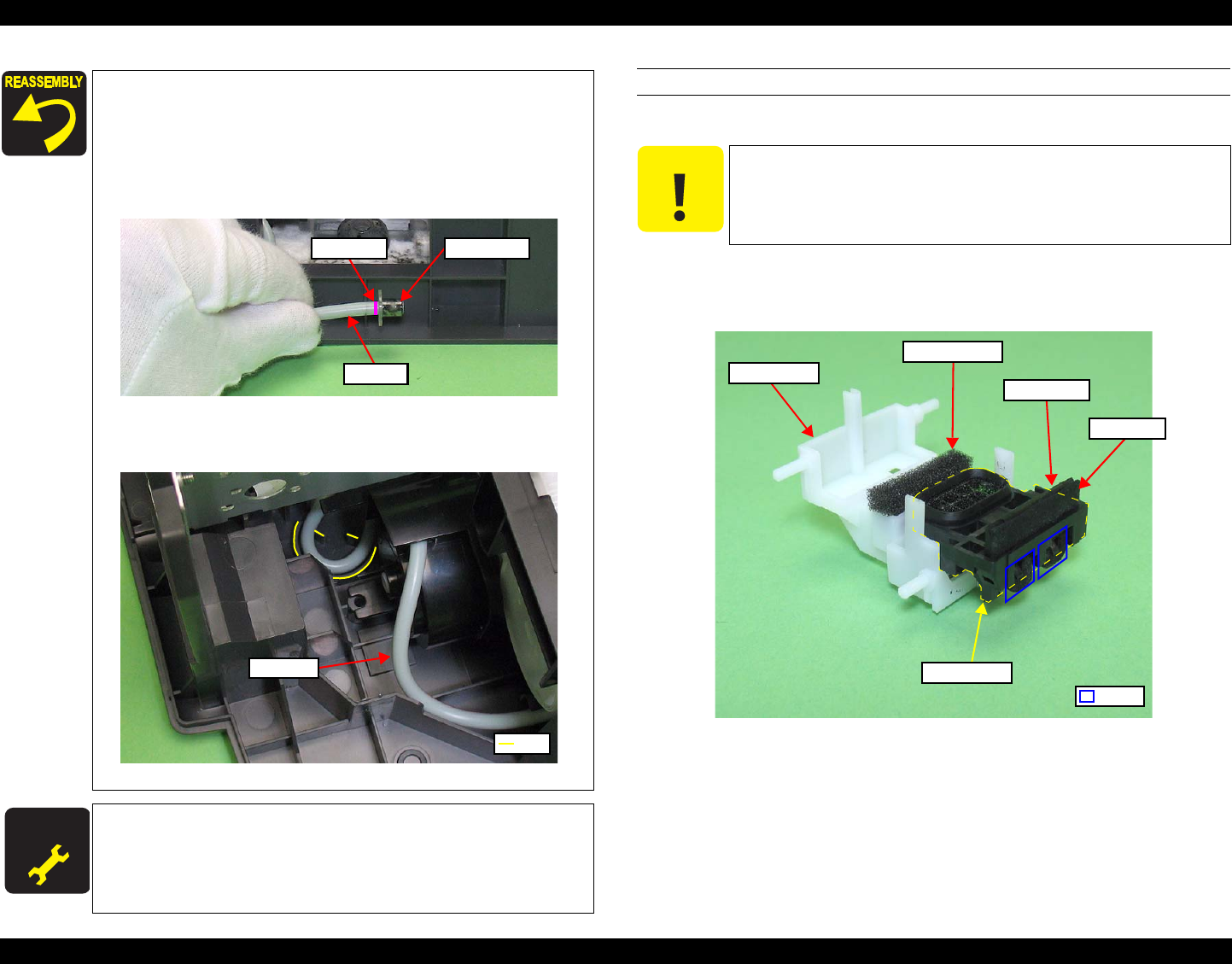 REASSEMBLY