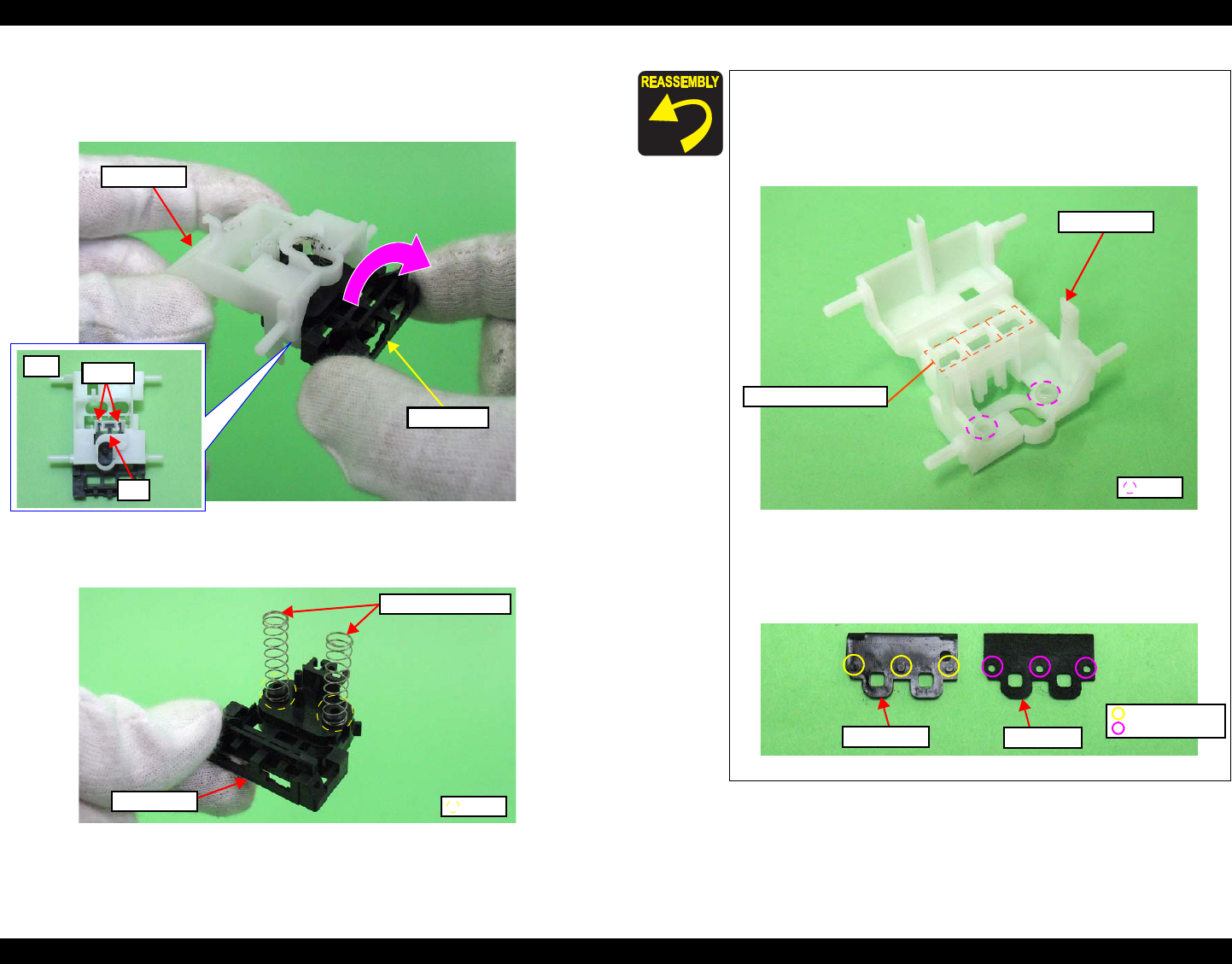 REASSEMBLY