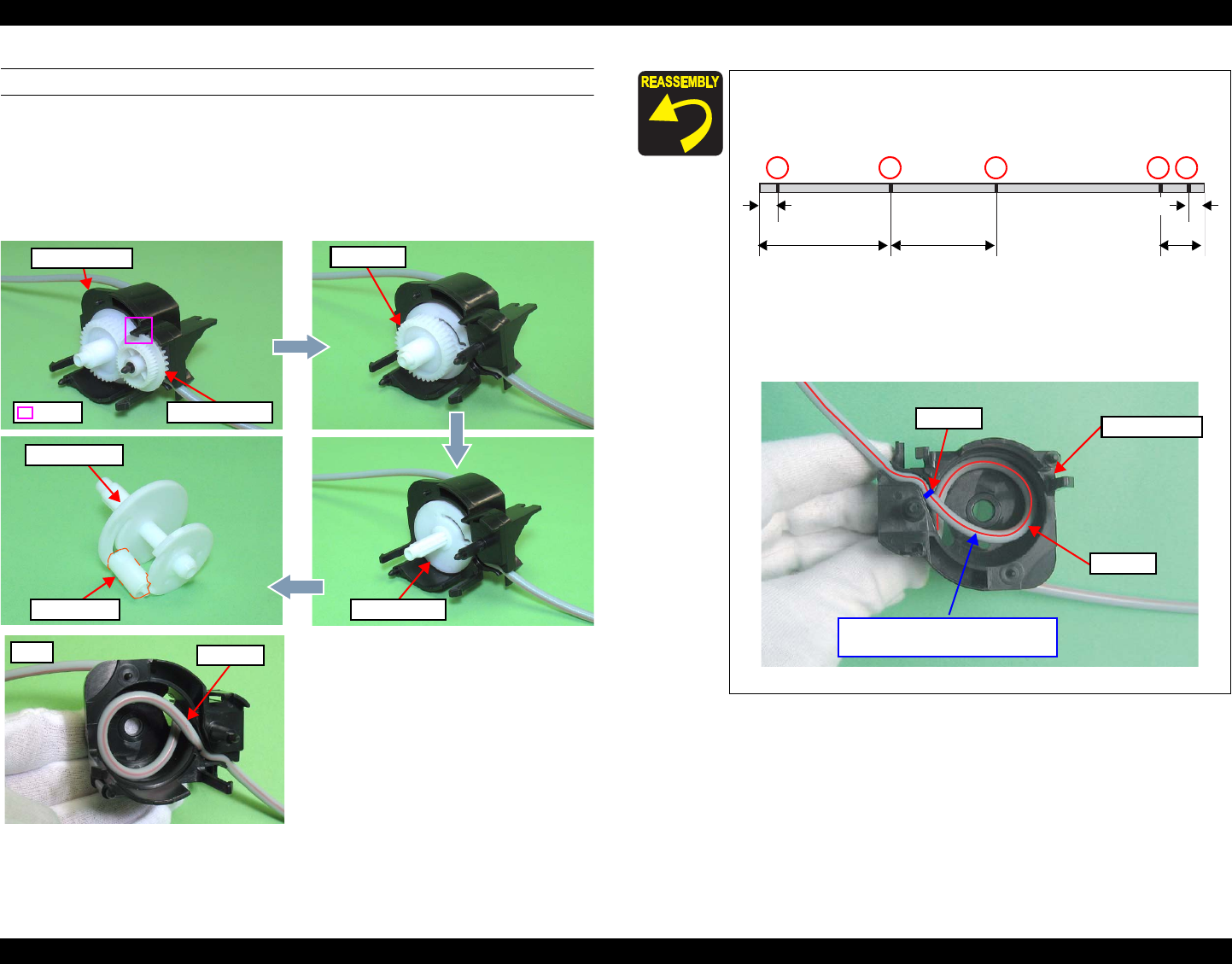 REASSEMBLY