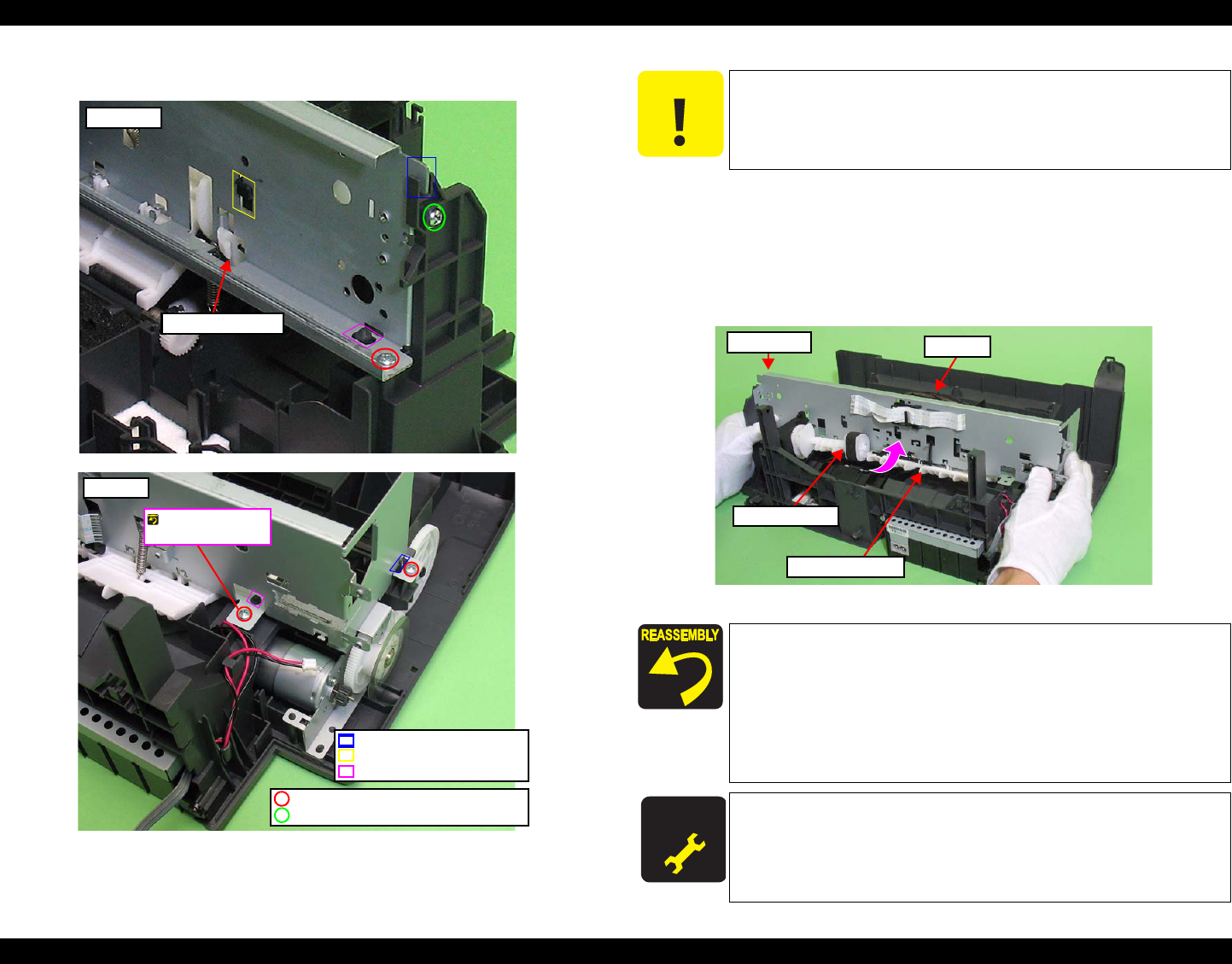 REASSEMBLY