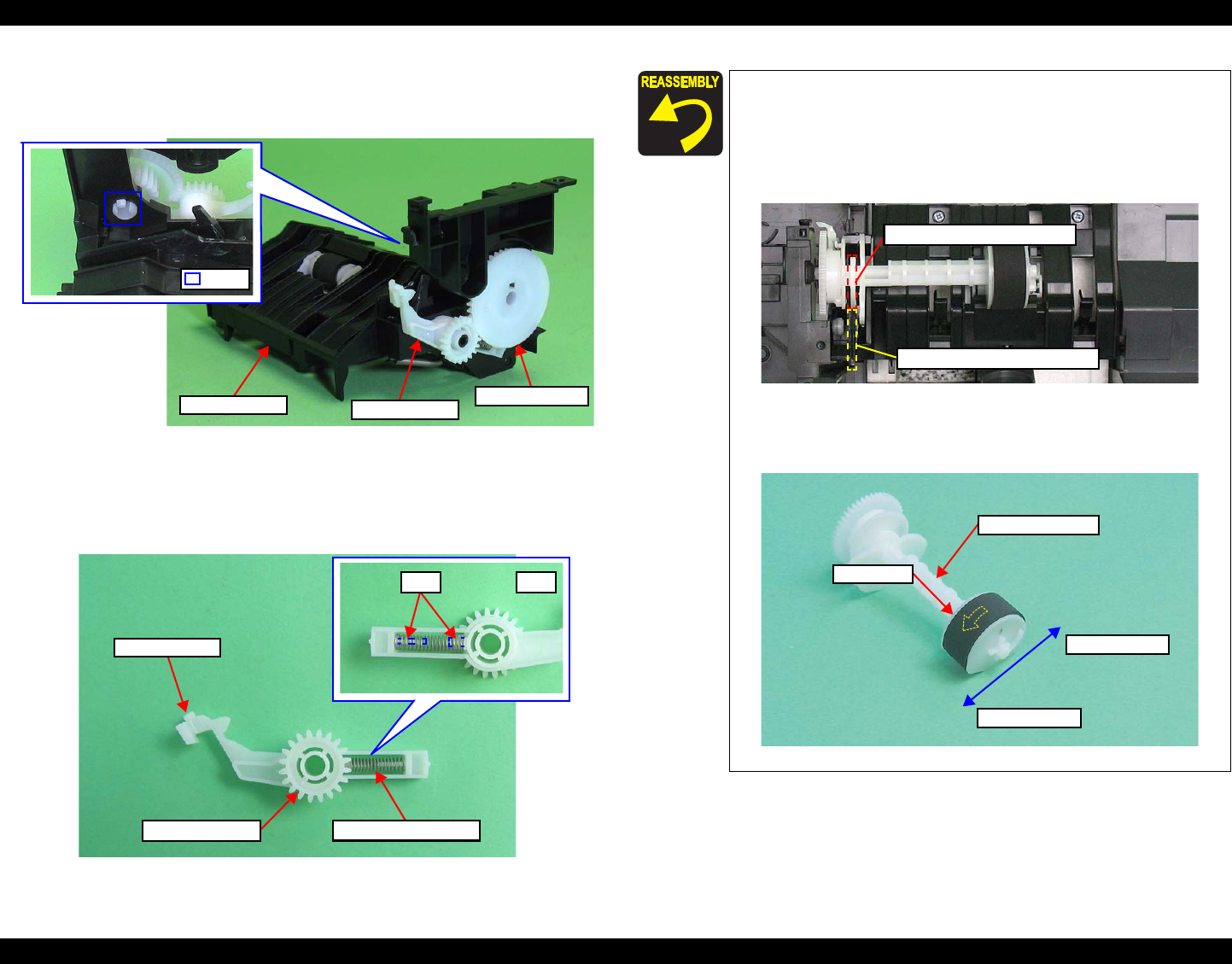 REASSEMBLY