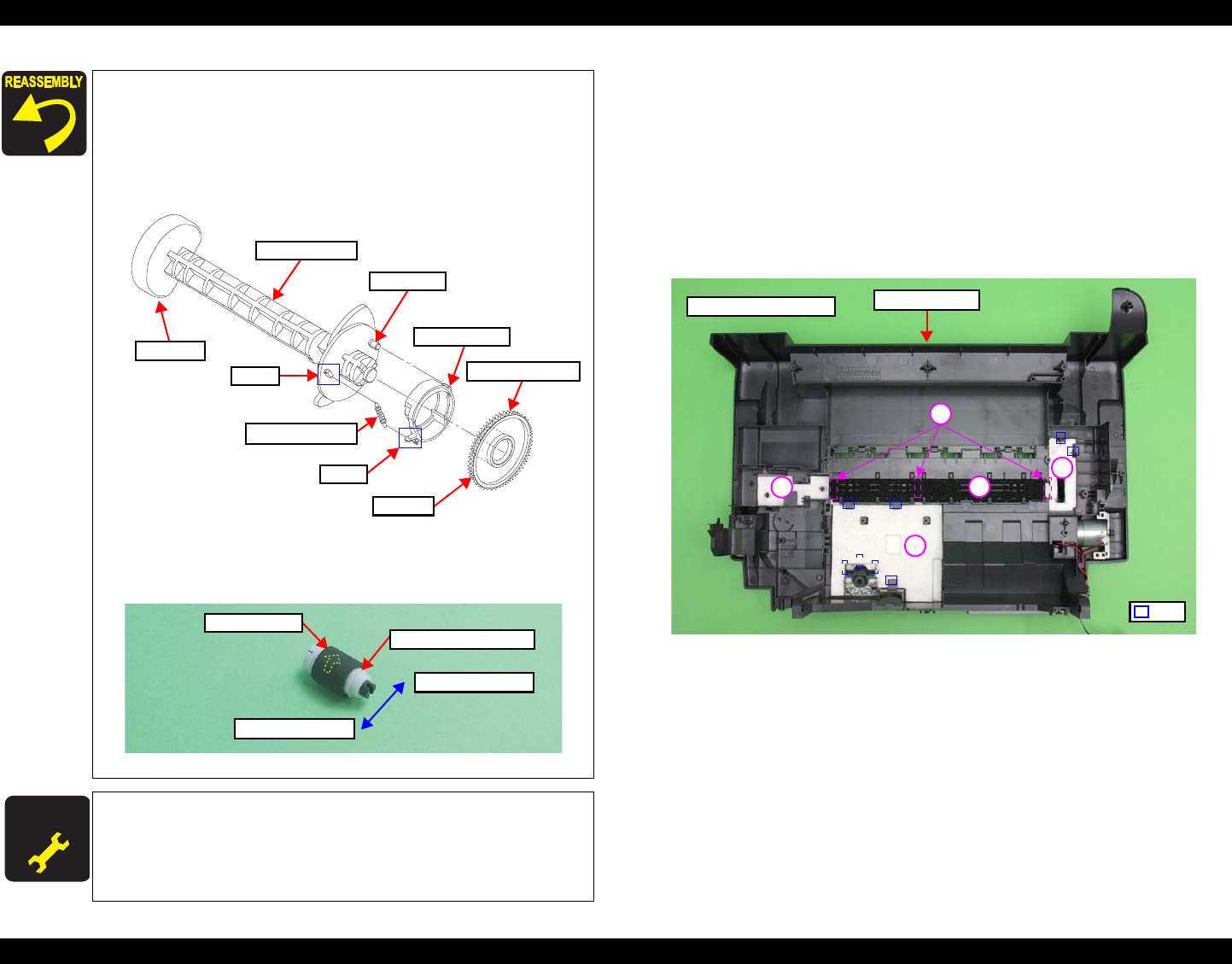 REASSEMBLY