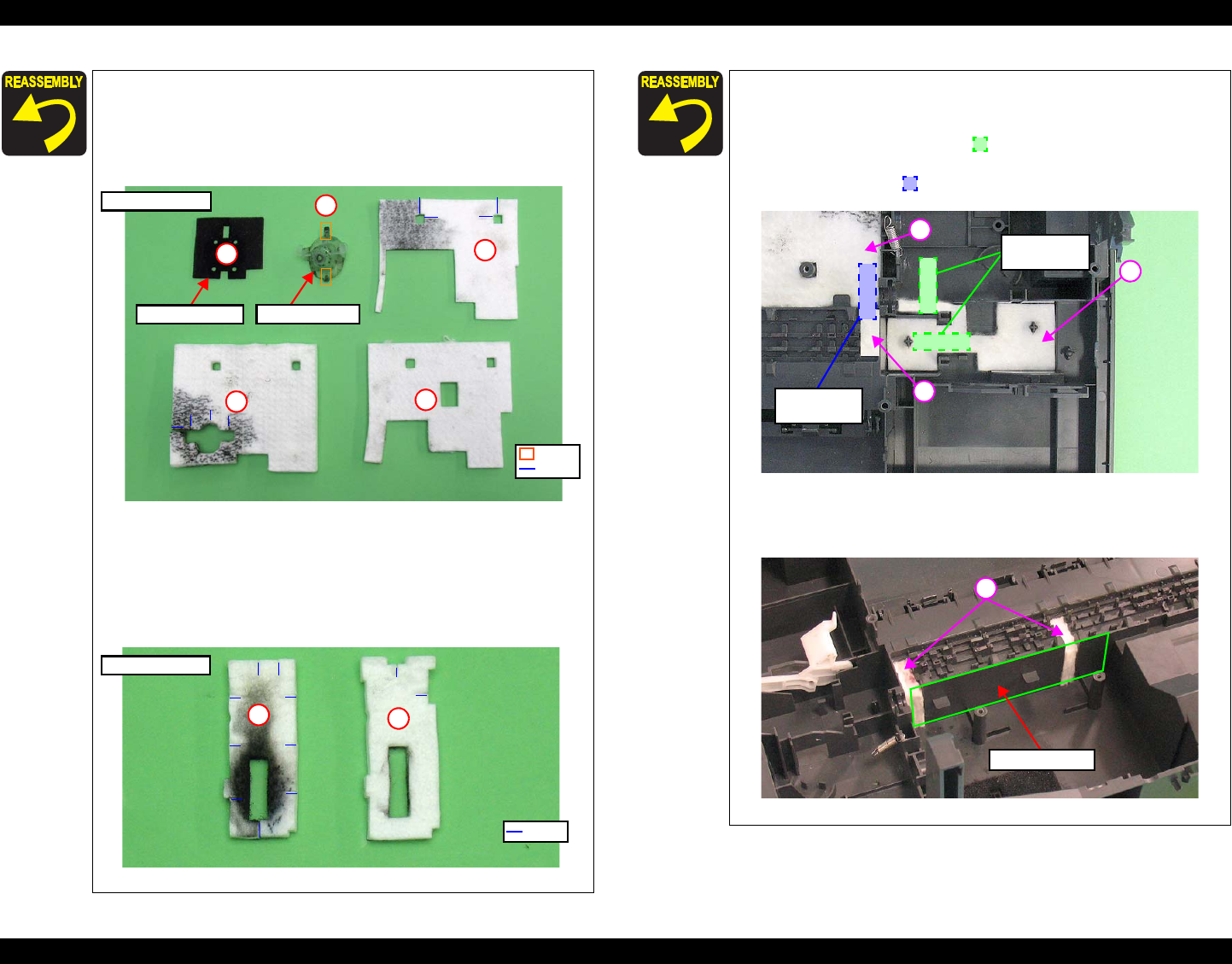 REASSEMBLY

REASSEMBLY