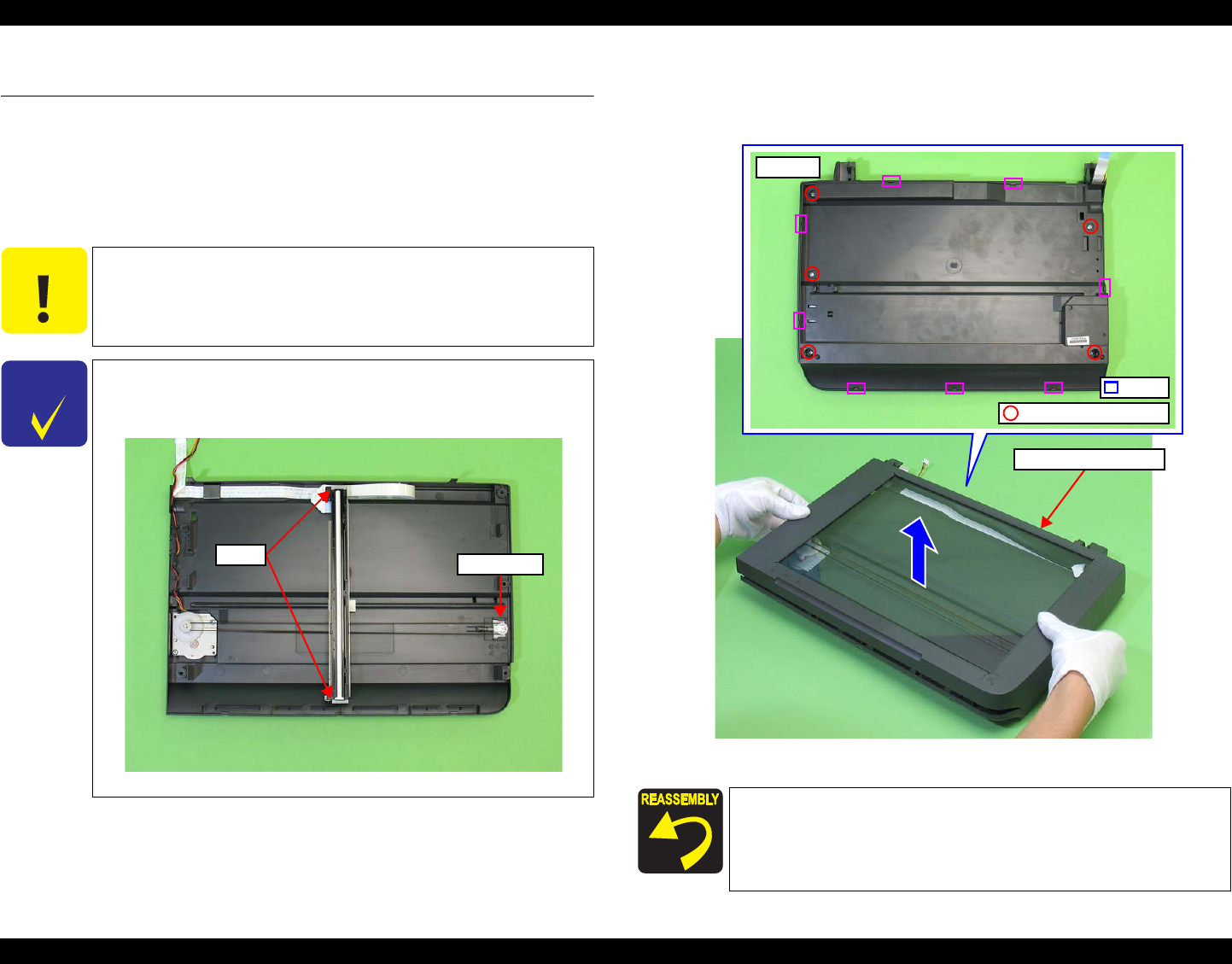 REASSEMBLY