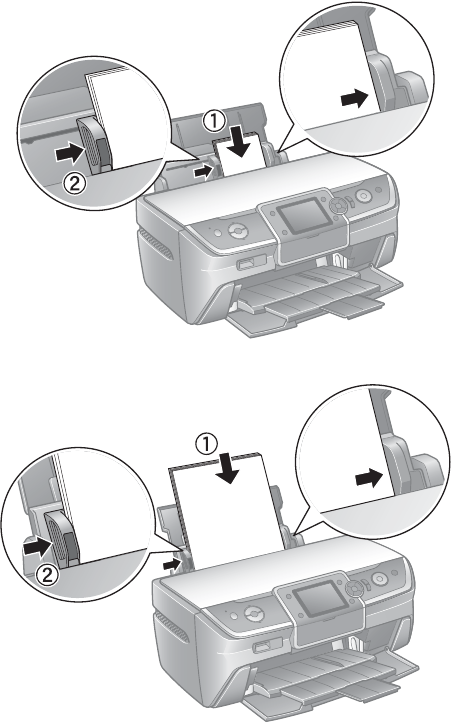 ①
②
①
②