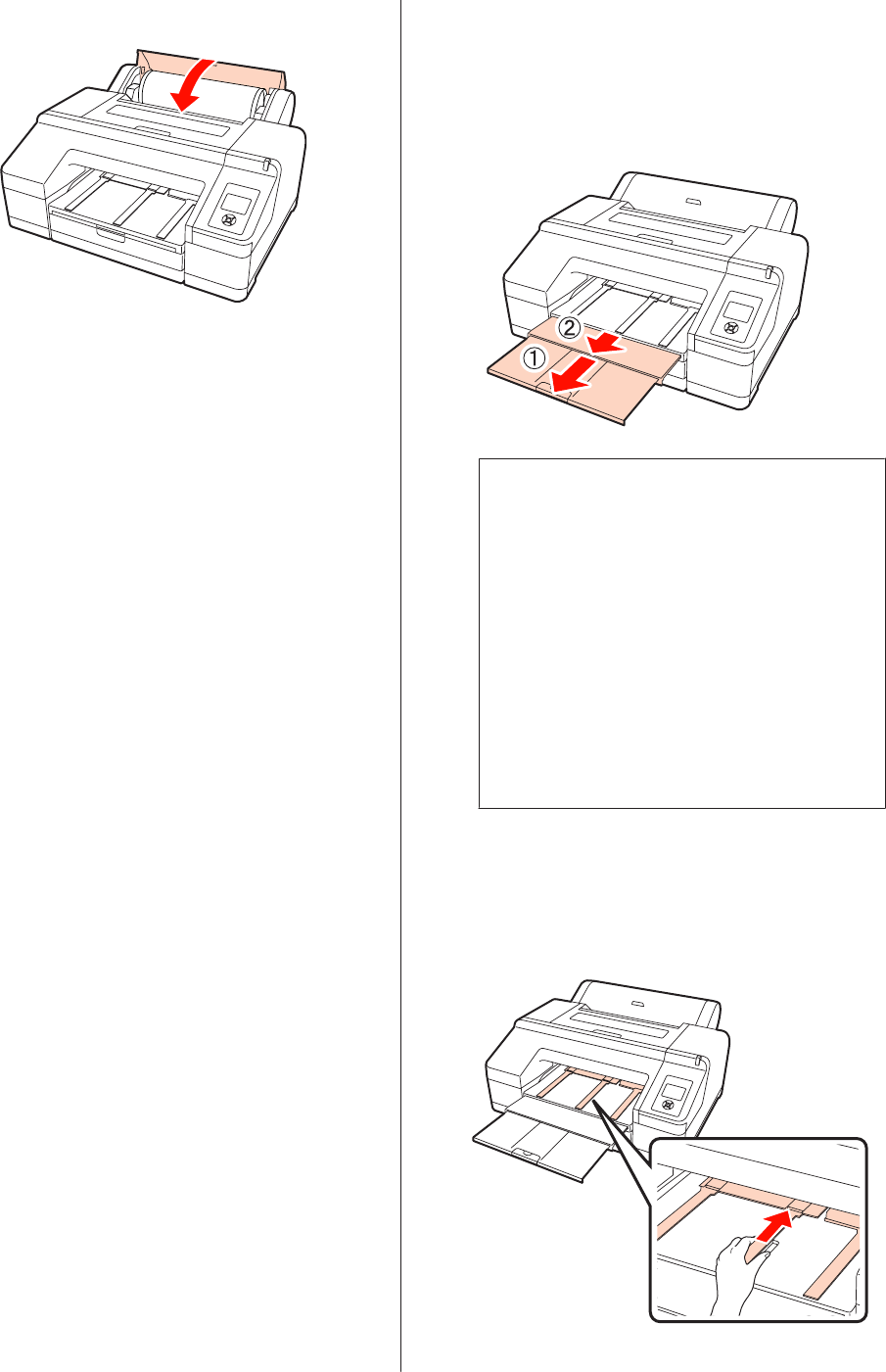 ②
①