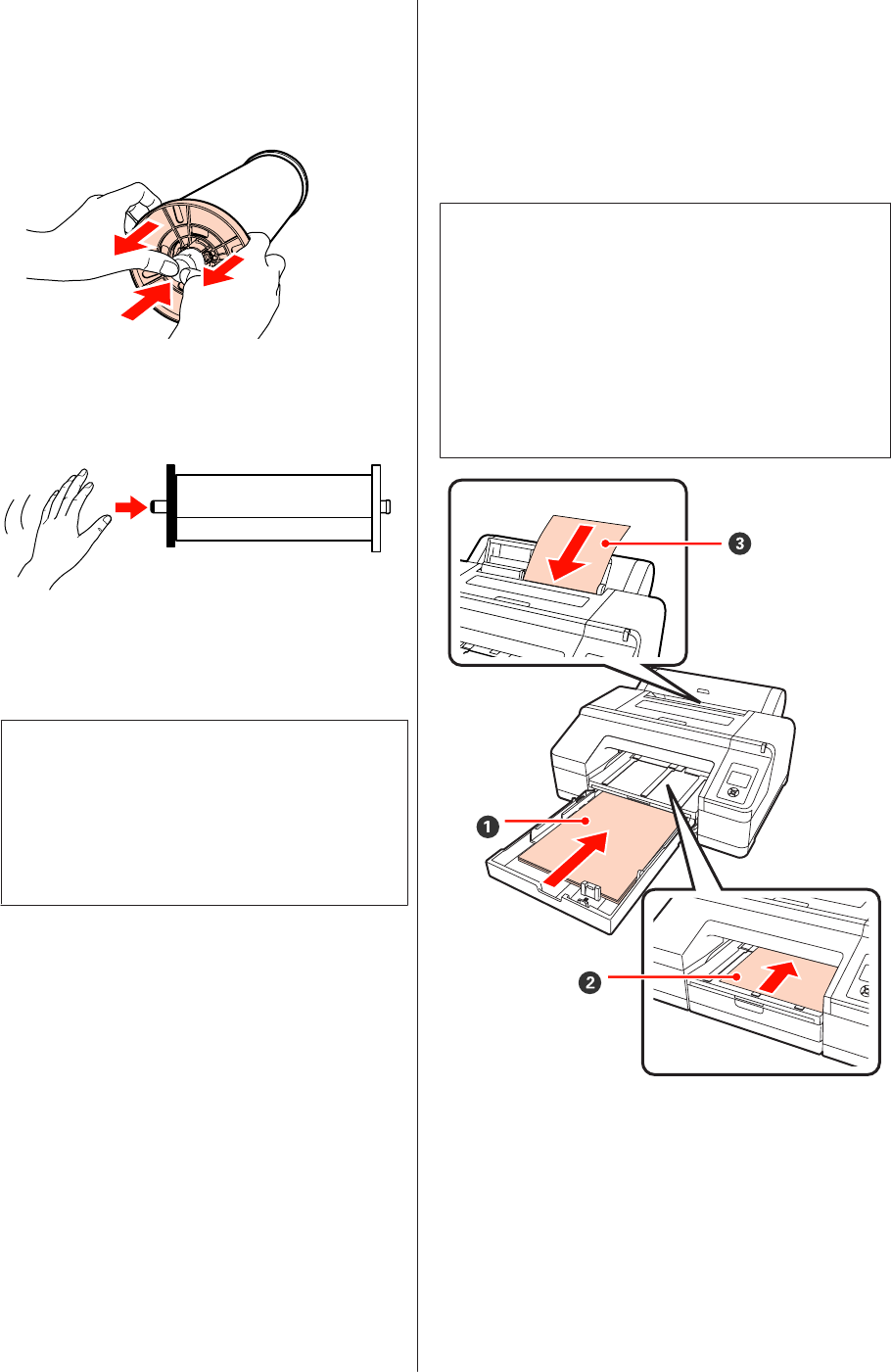 ❸

❶

❷