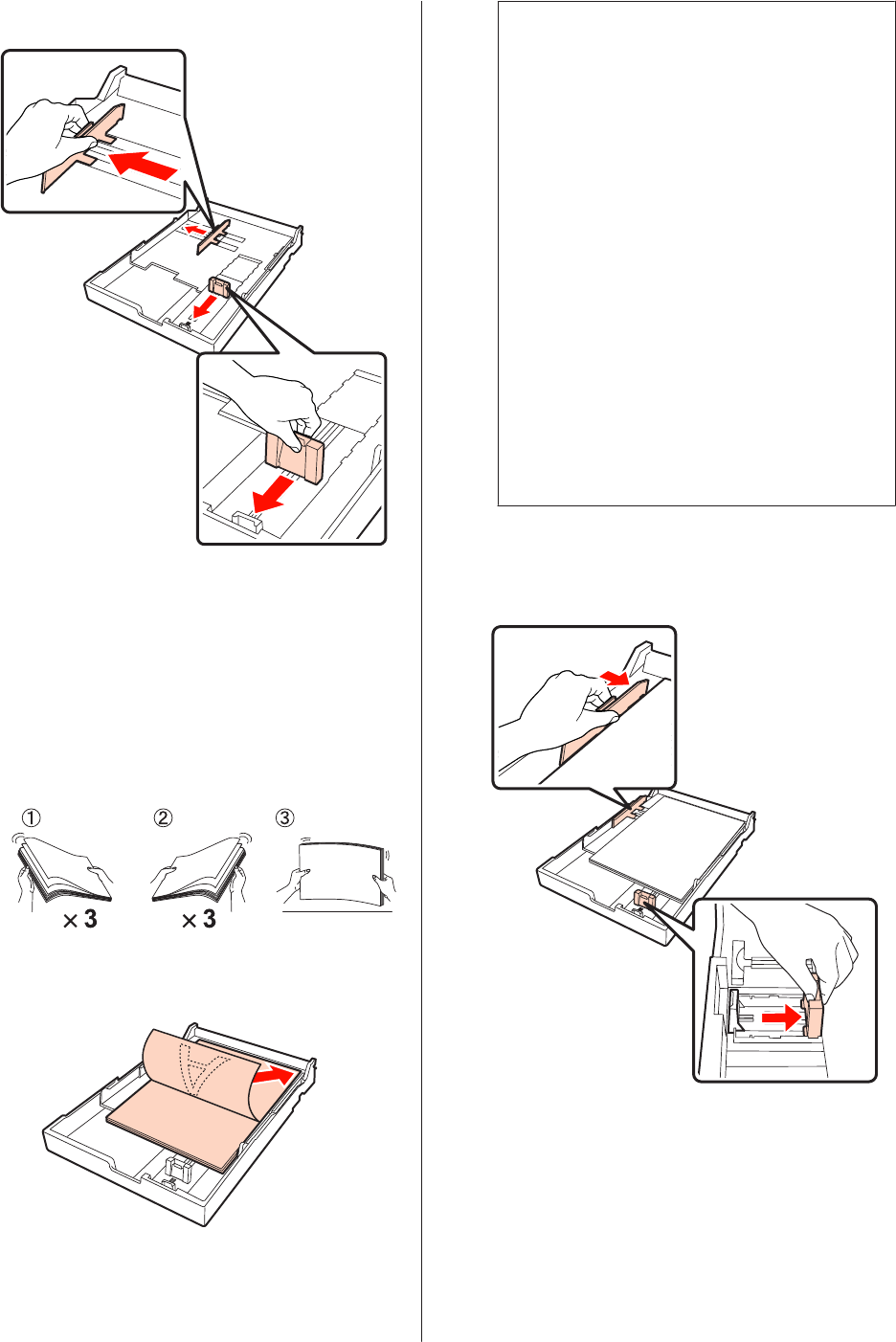 ①

②

③

× 3

× 3