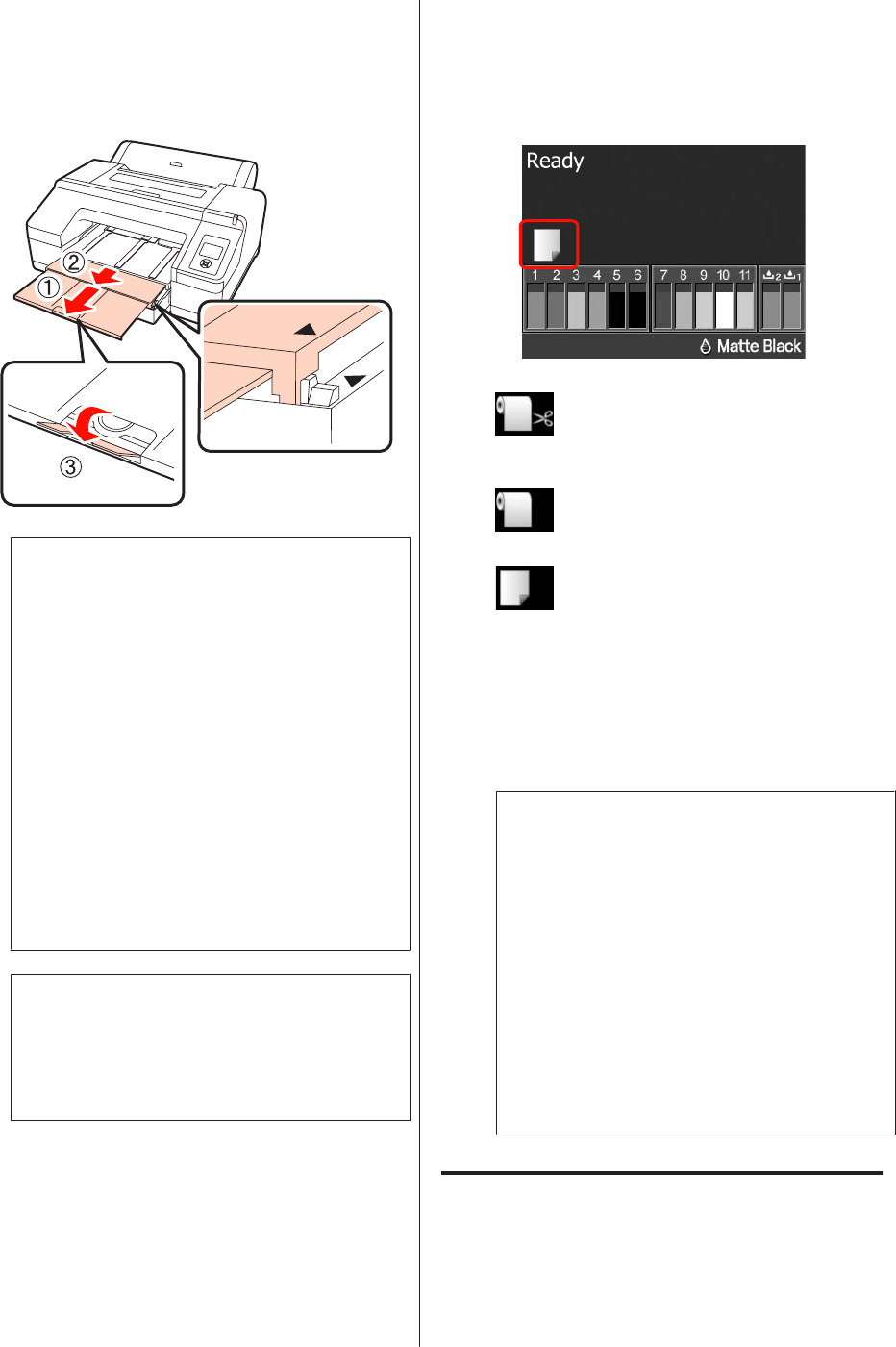 ②
①
③

Ready

1 2 3 4 5 6 7 8 9 10 11 2 1

Matte Black