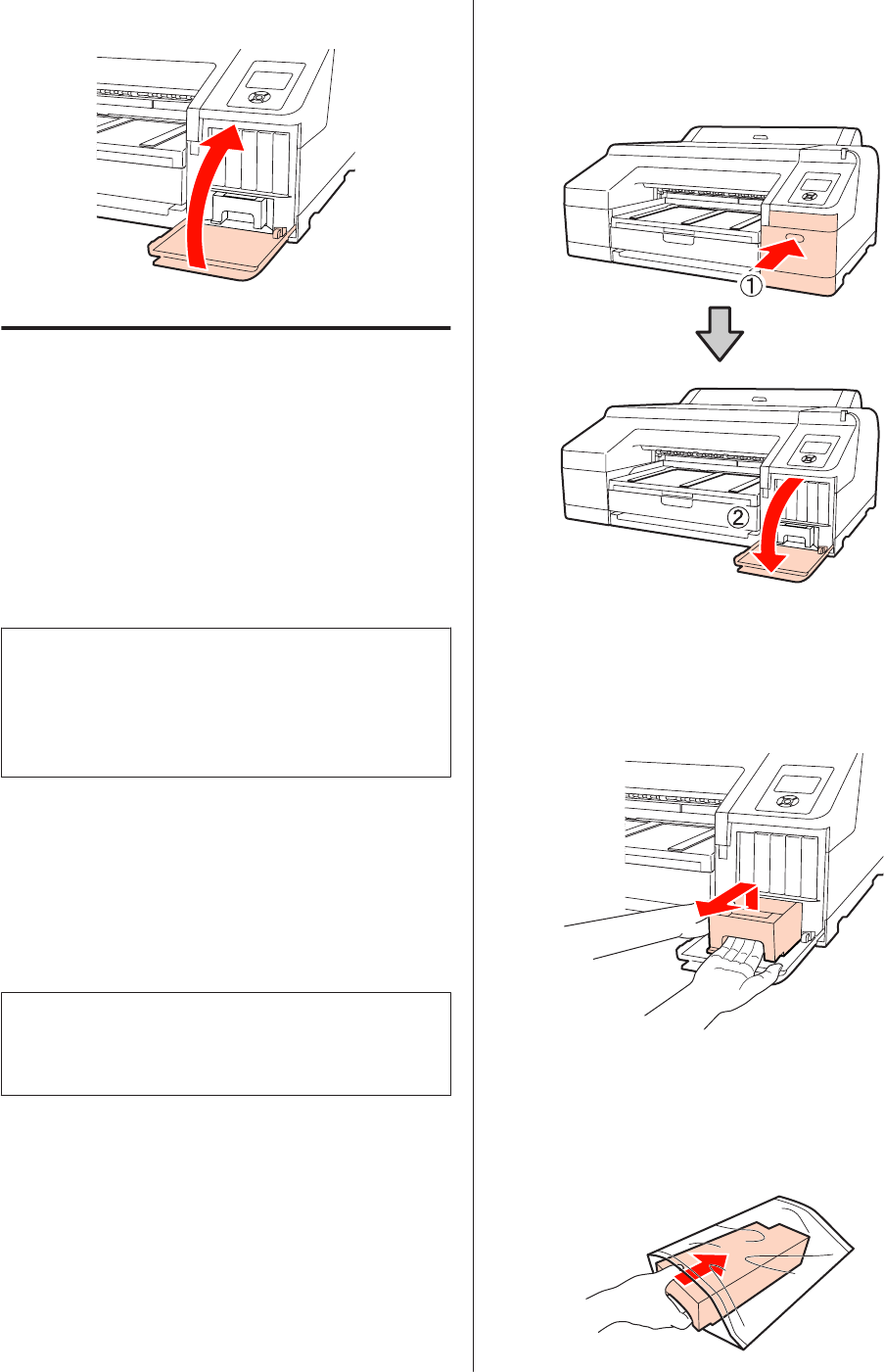 ①

②