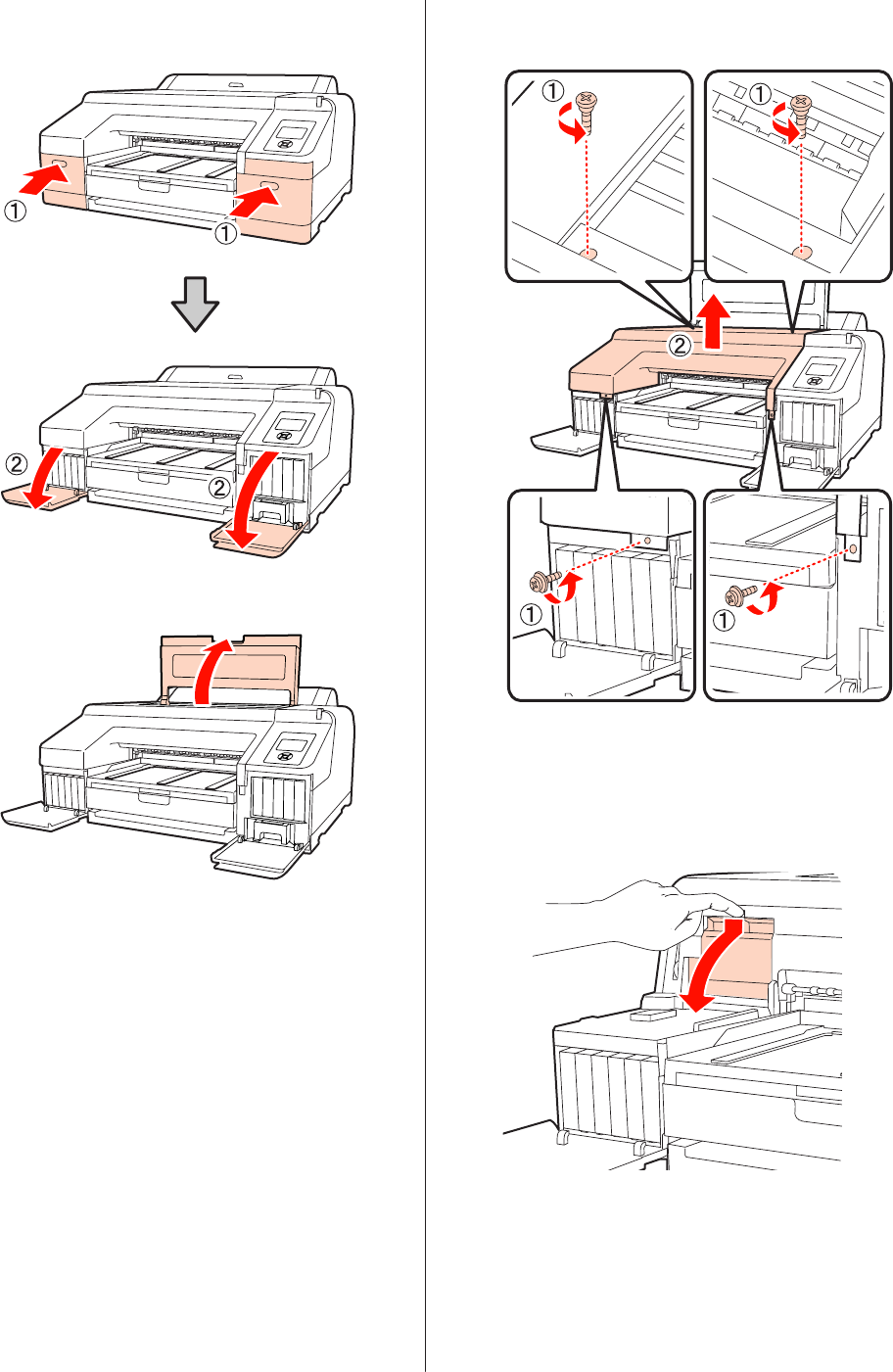 ①
①
②
②
①
①
②
①
①