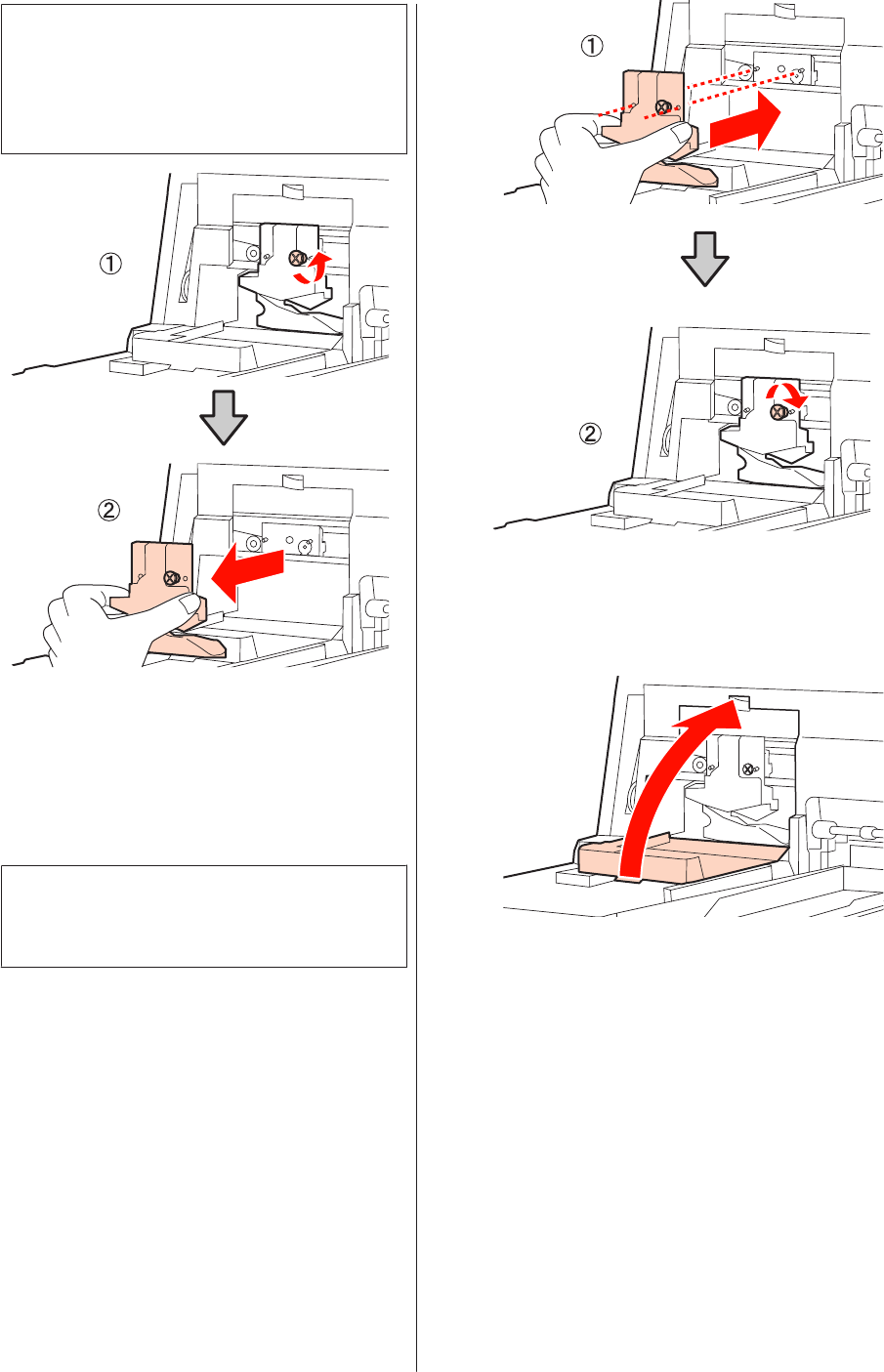 ①

②

①

②