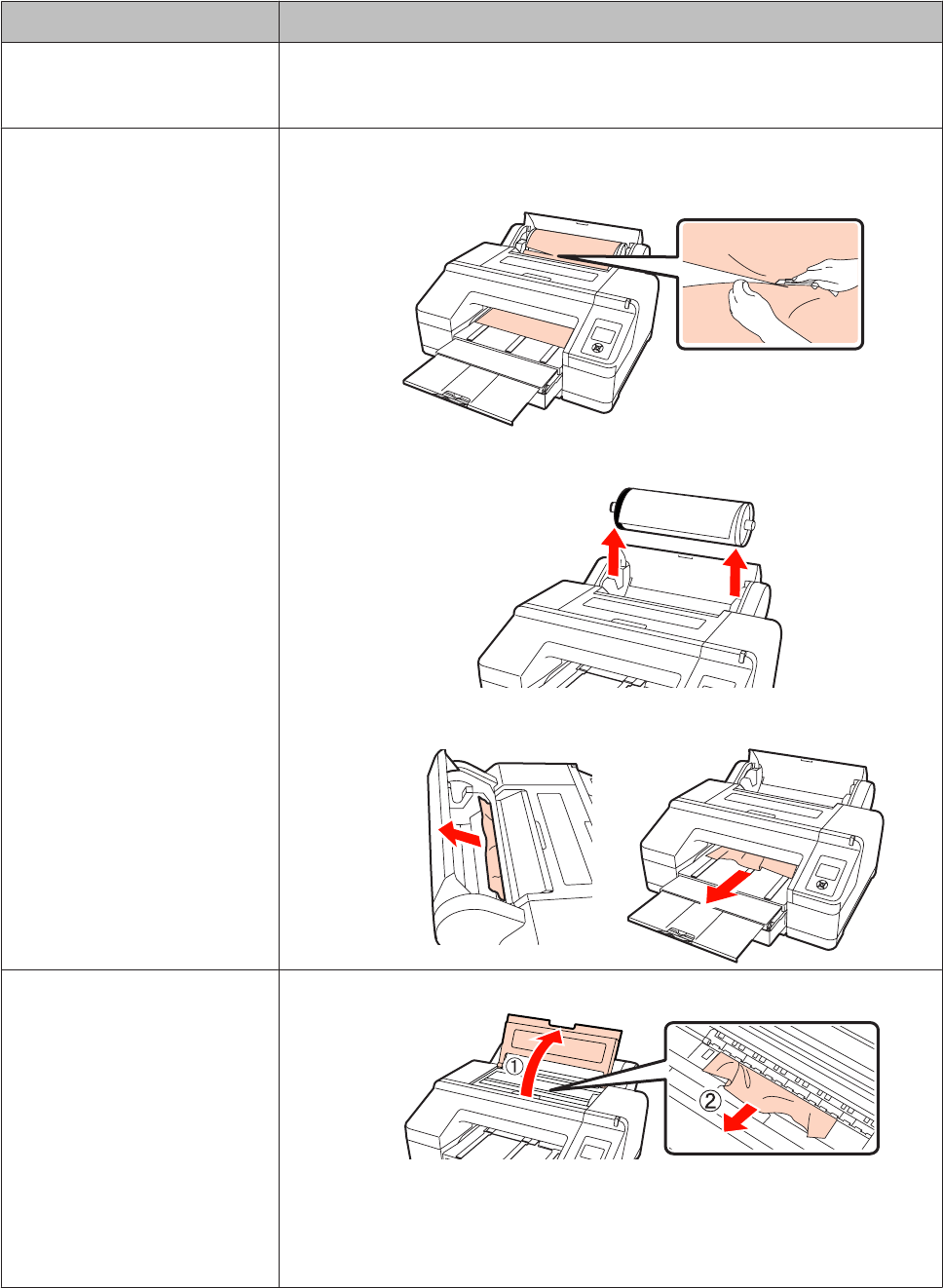 ①

②