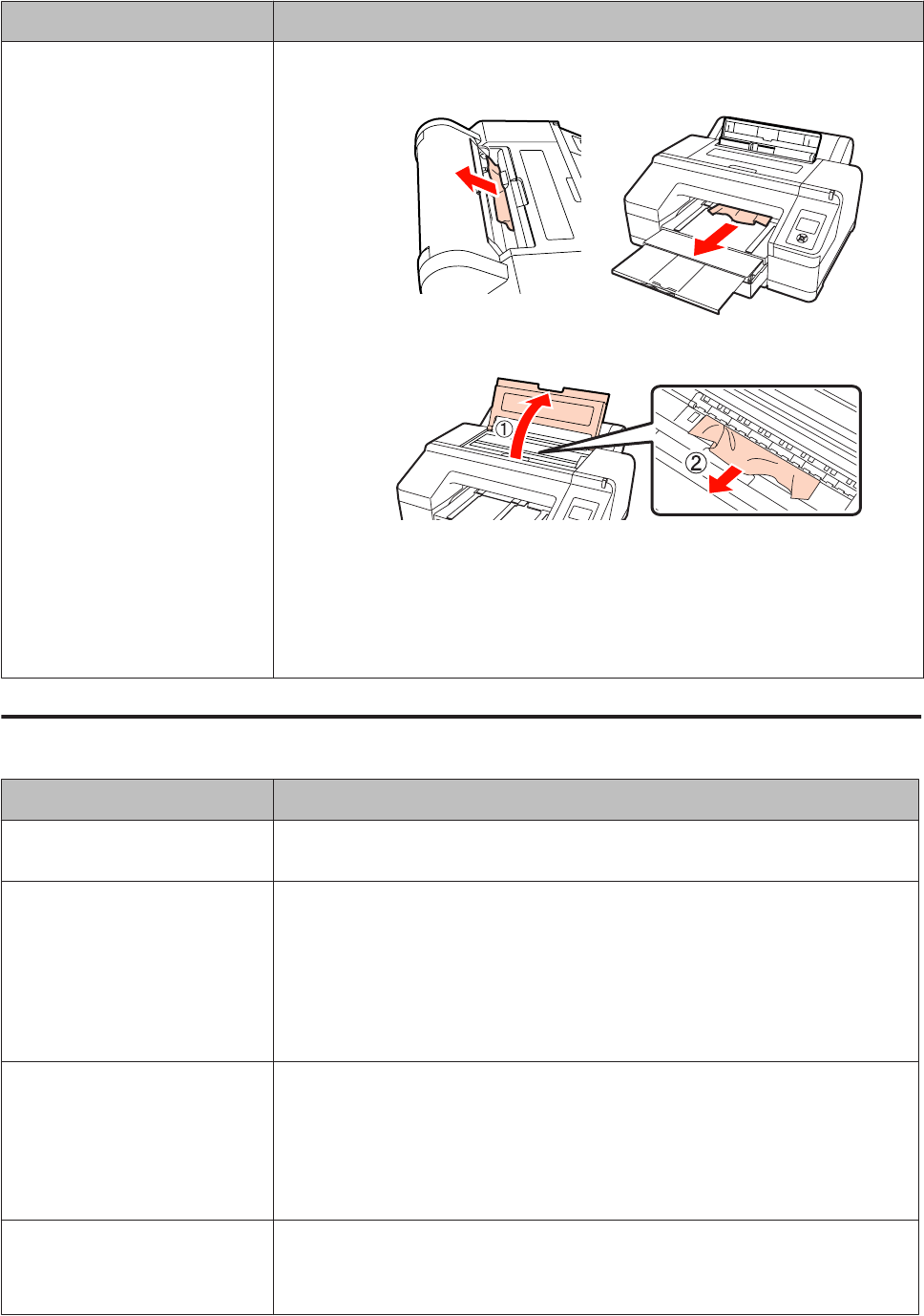 ①

②