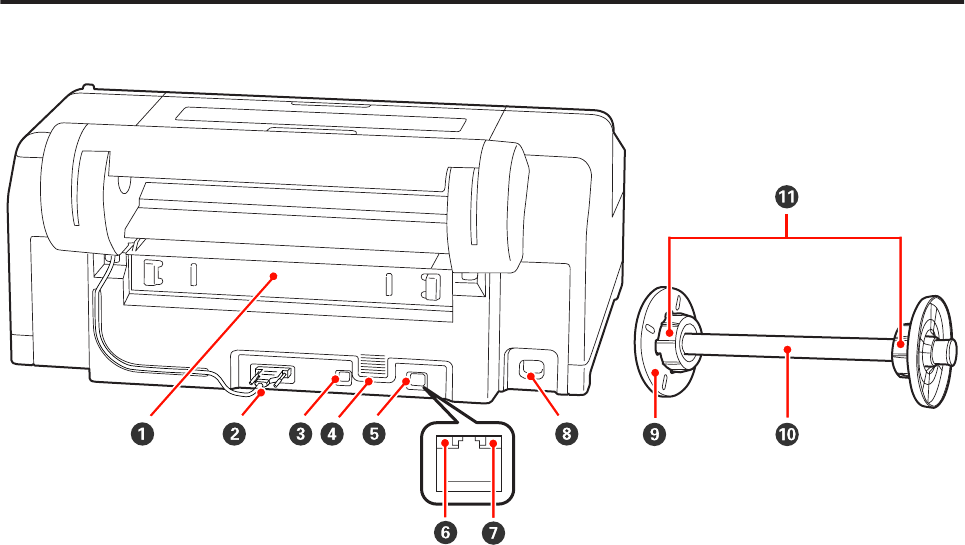 11

1 2 3 4 5 8 9 10

6 7