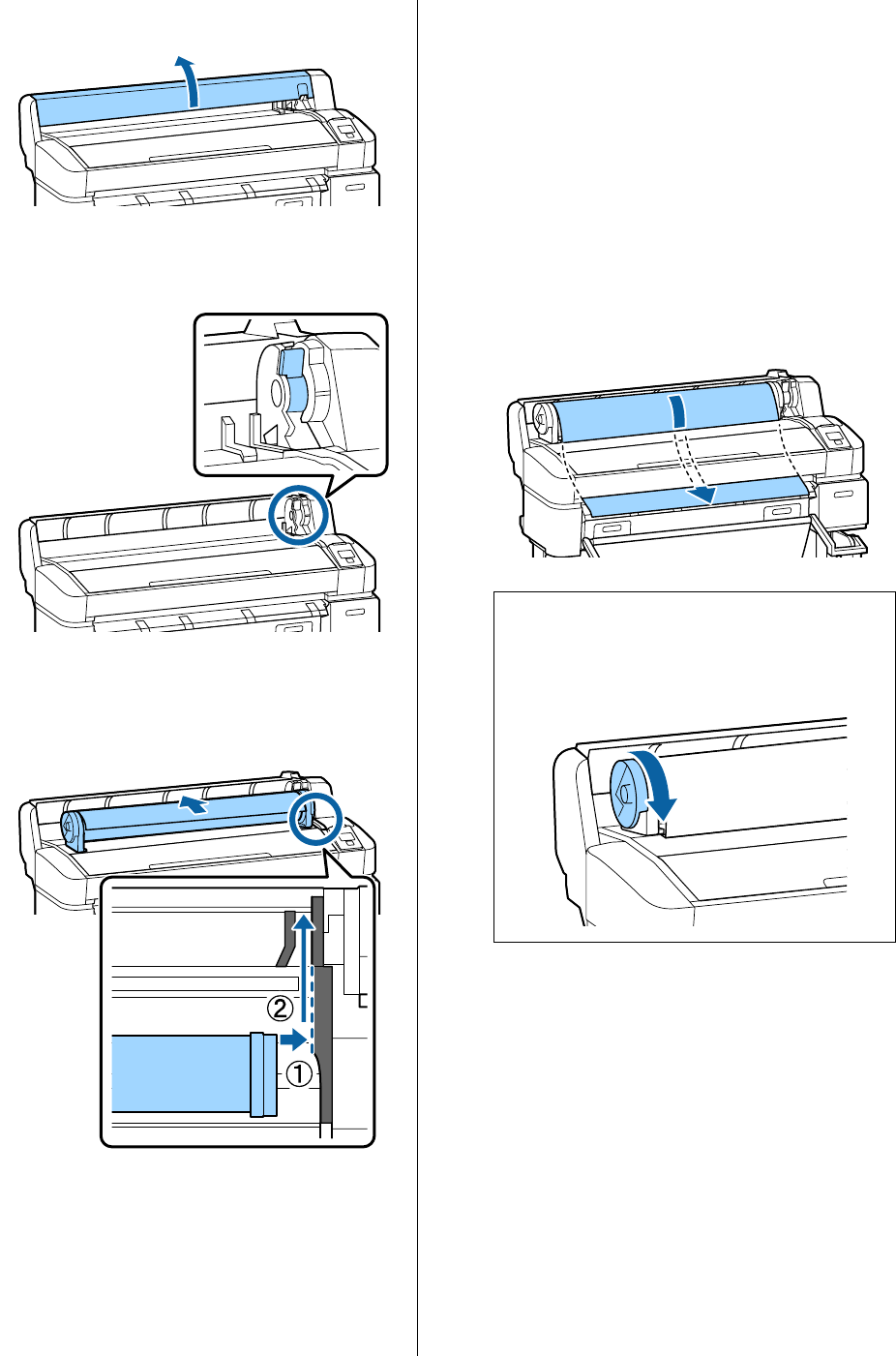 ②

①