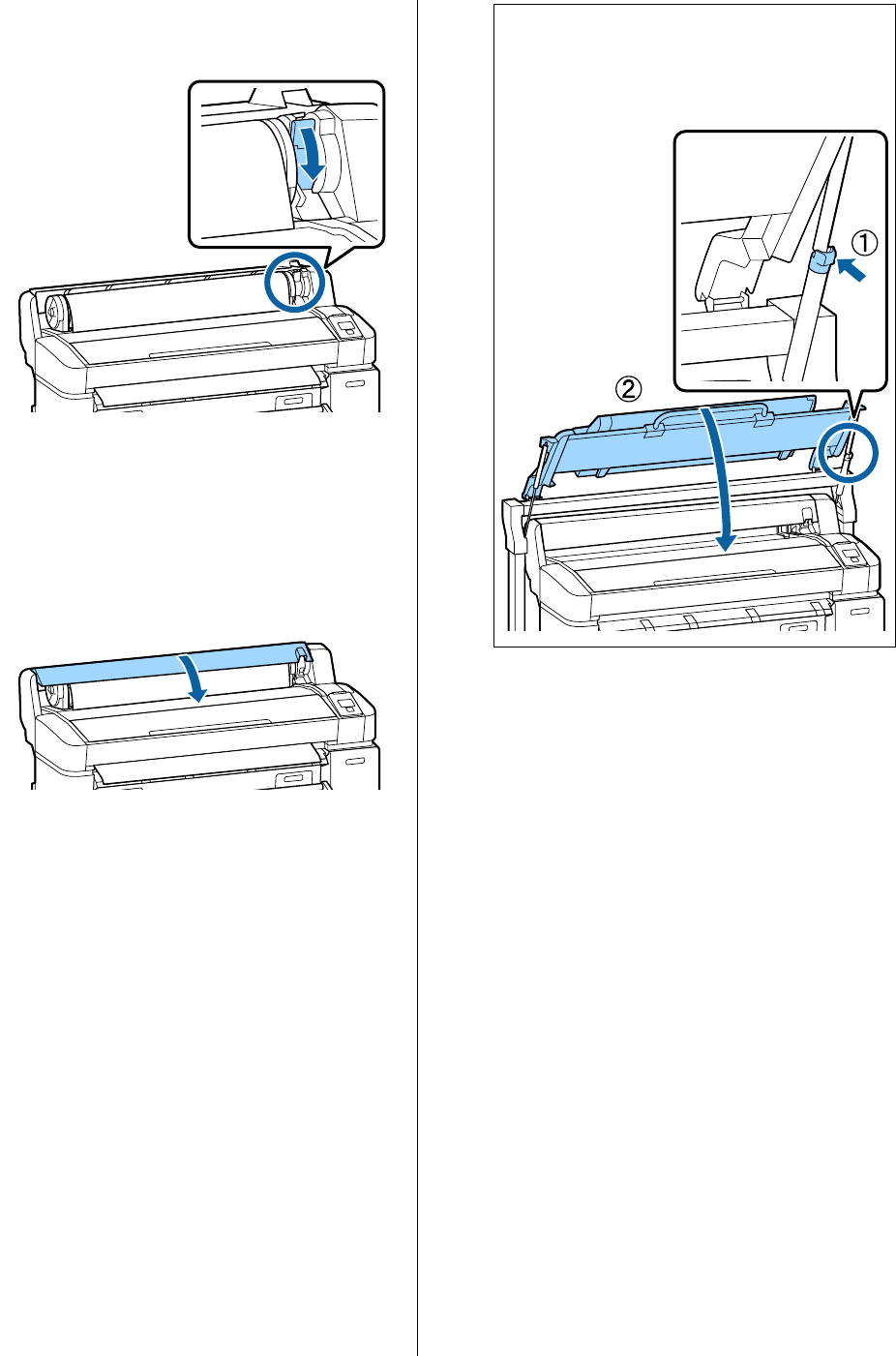 ①

②