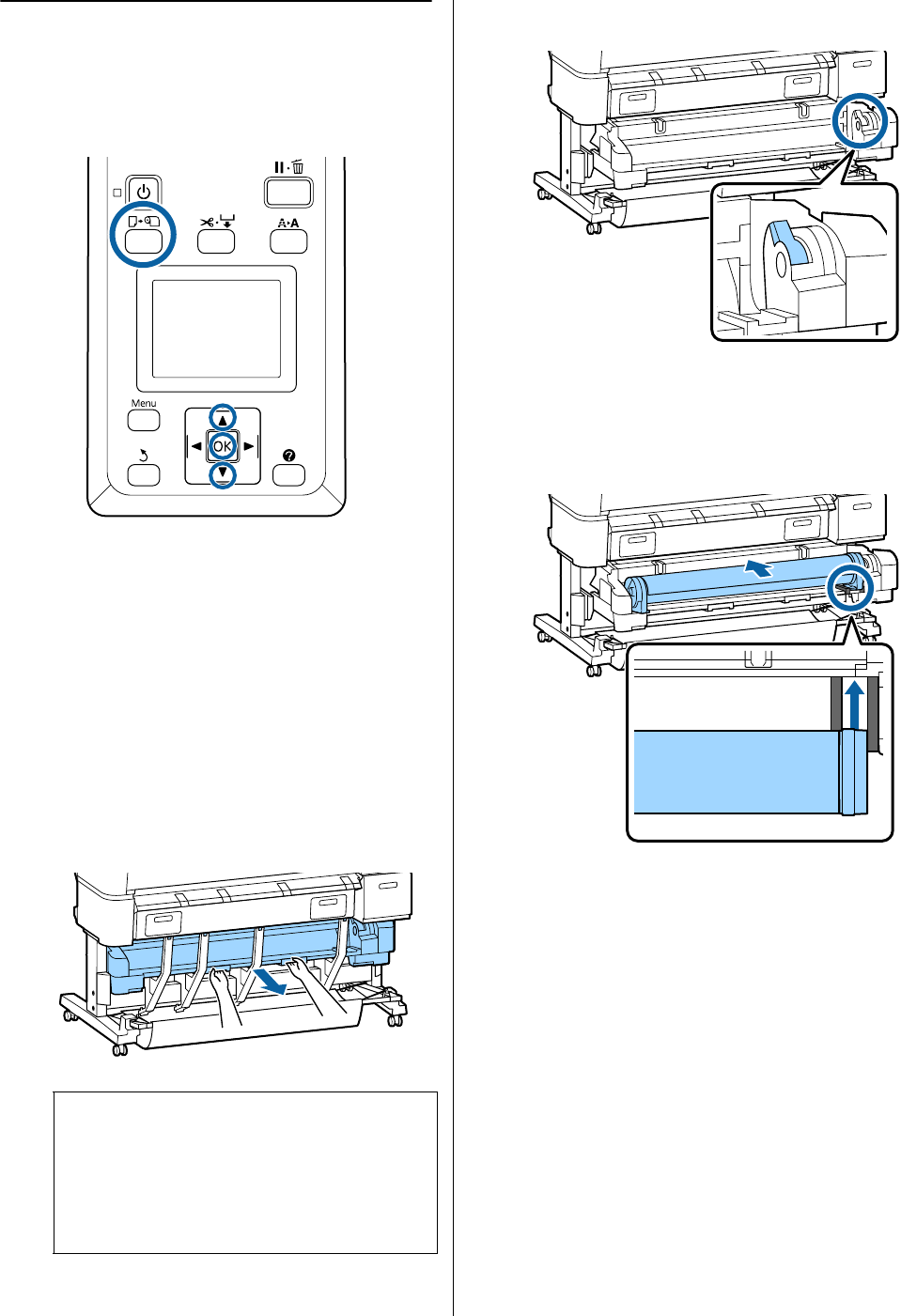 Menu

OK