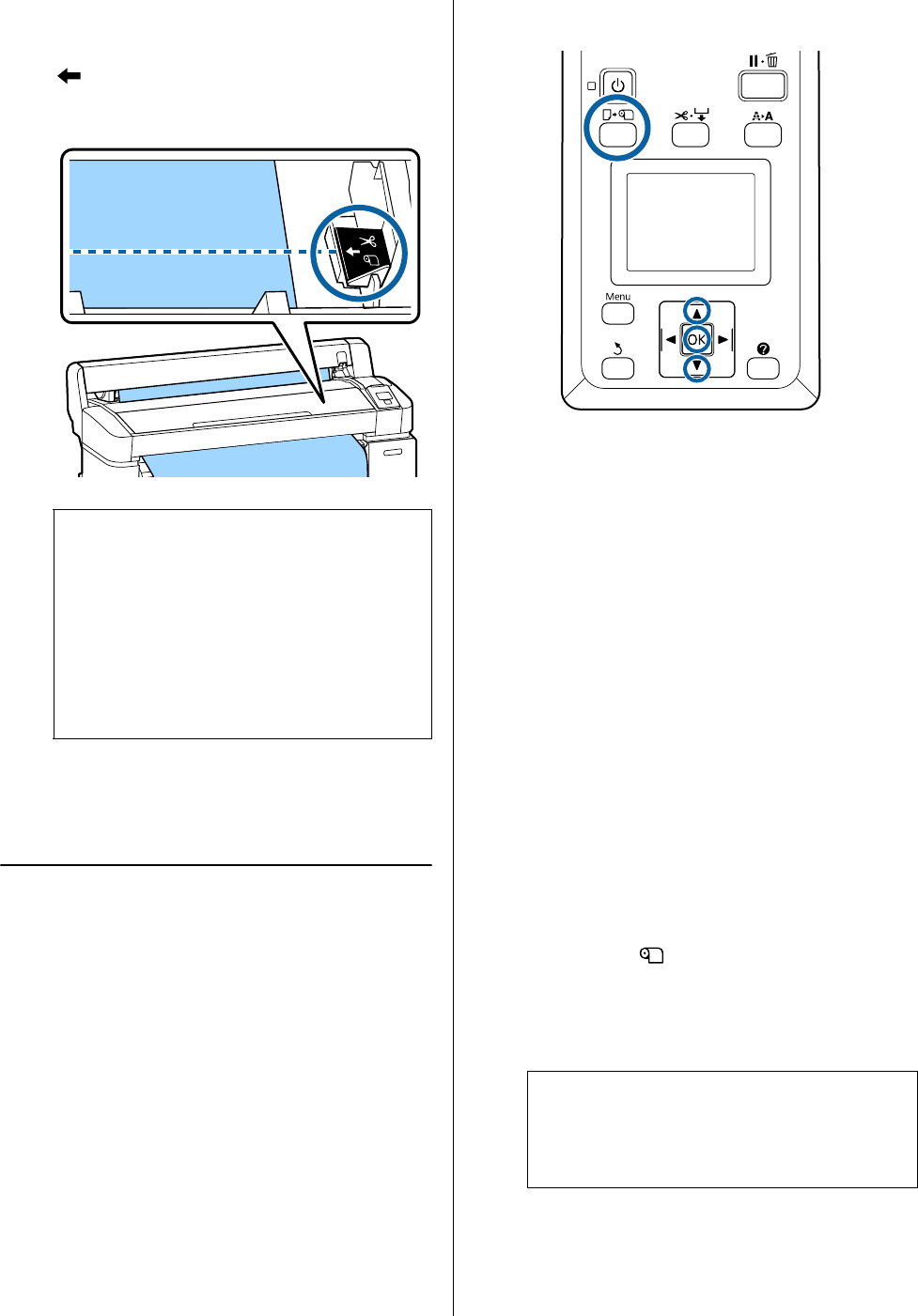 Menu

OK