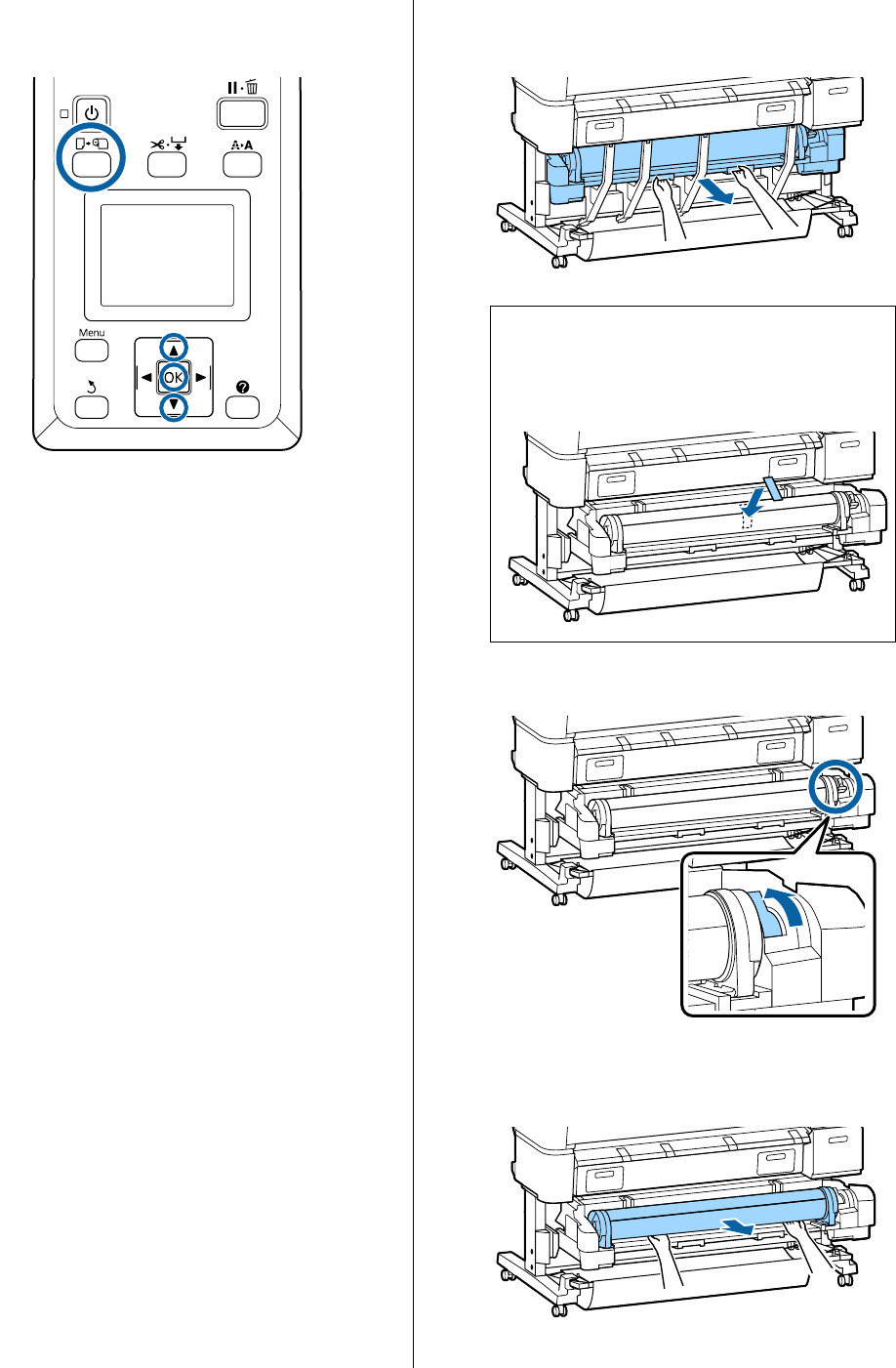 Menu

OK