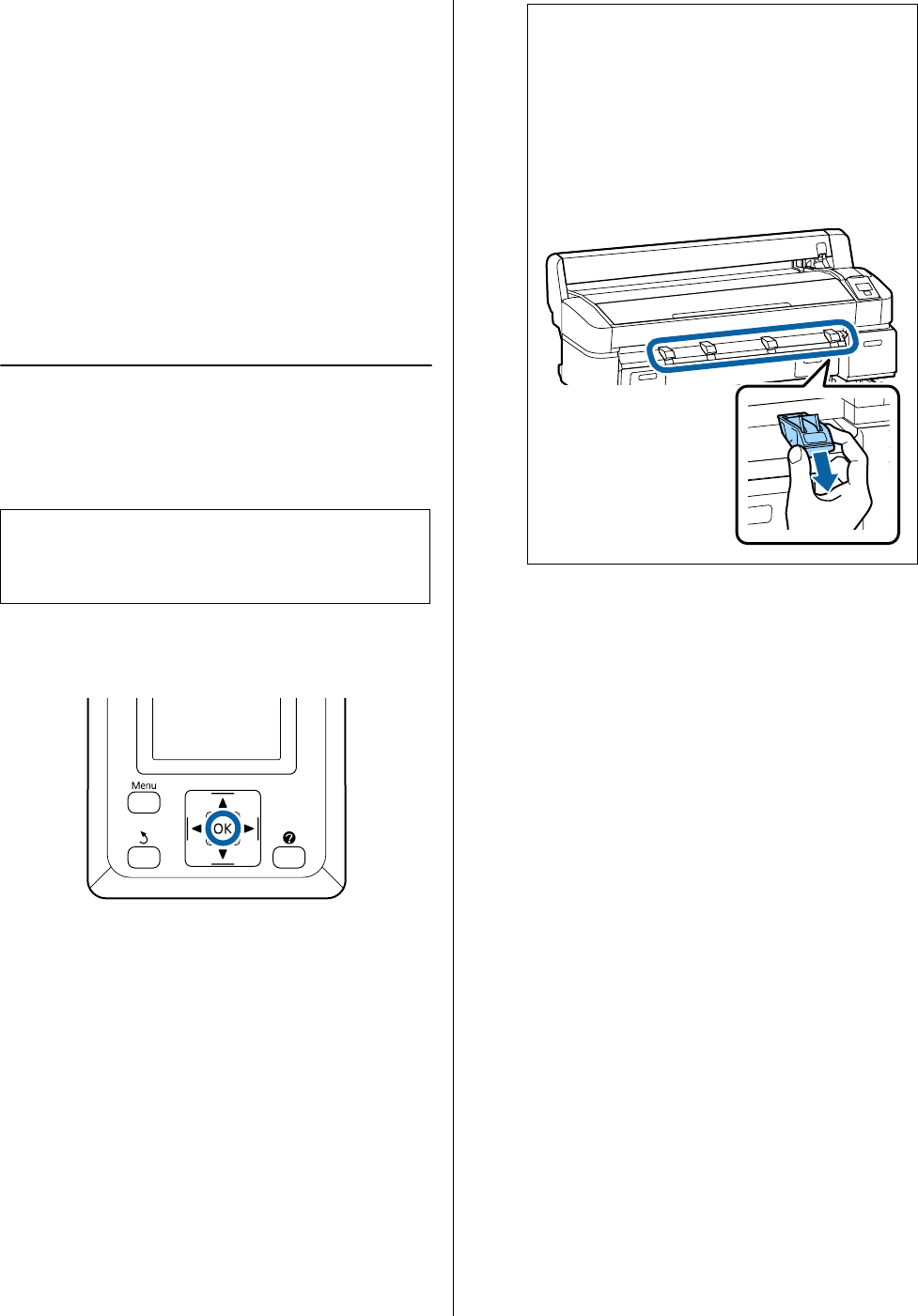 Menu

OK