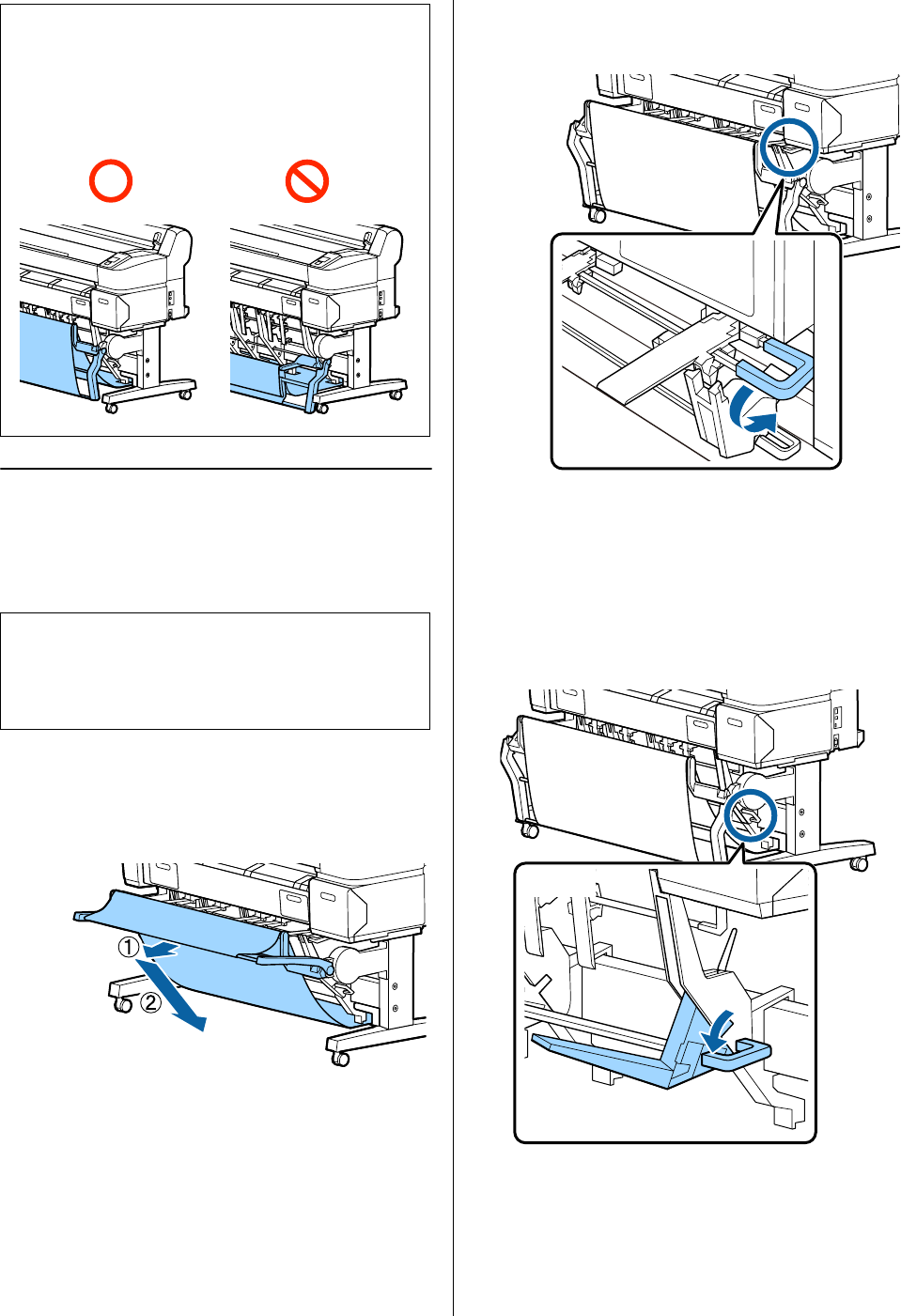 ①
②