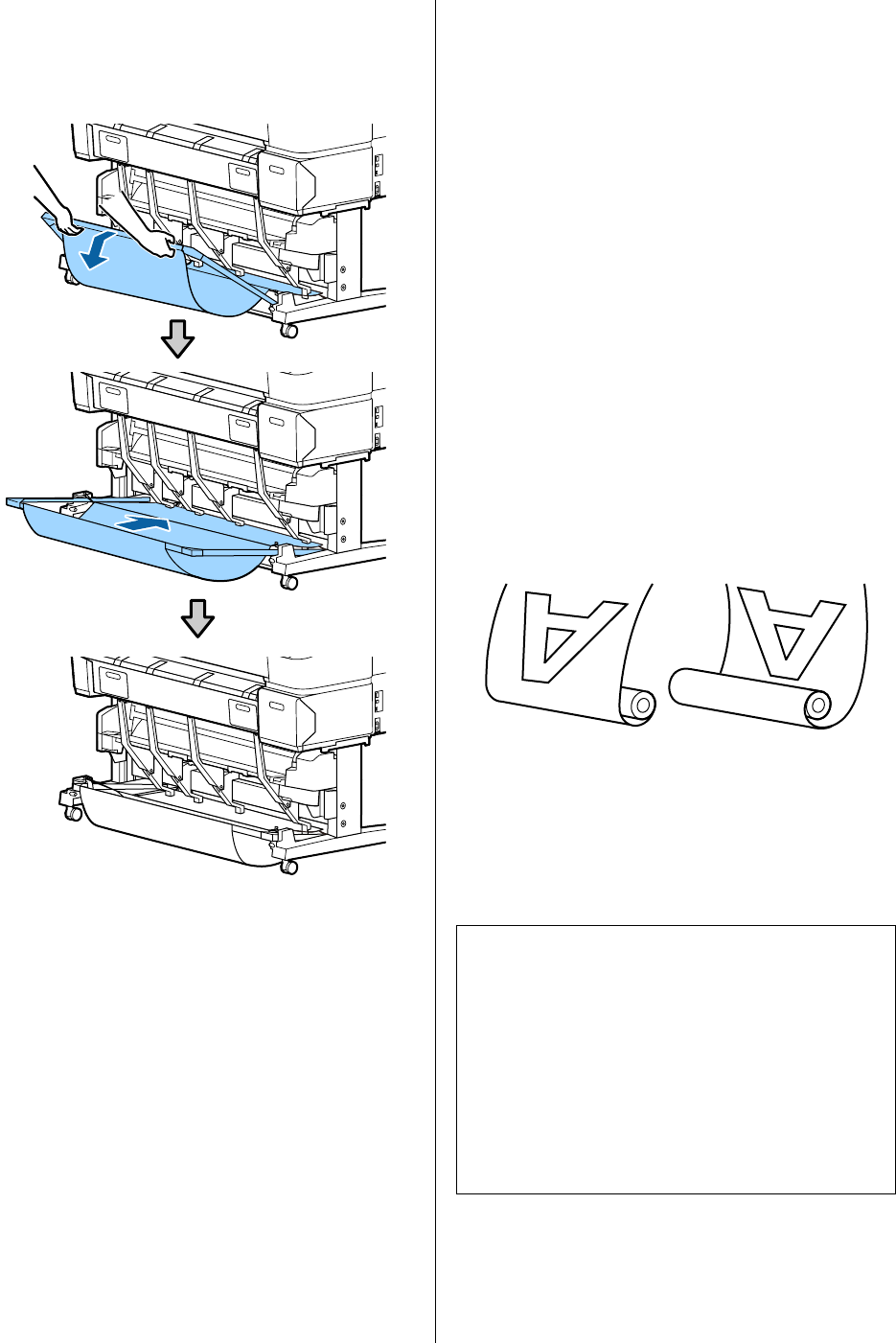 A A