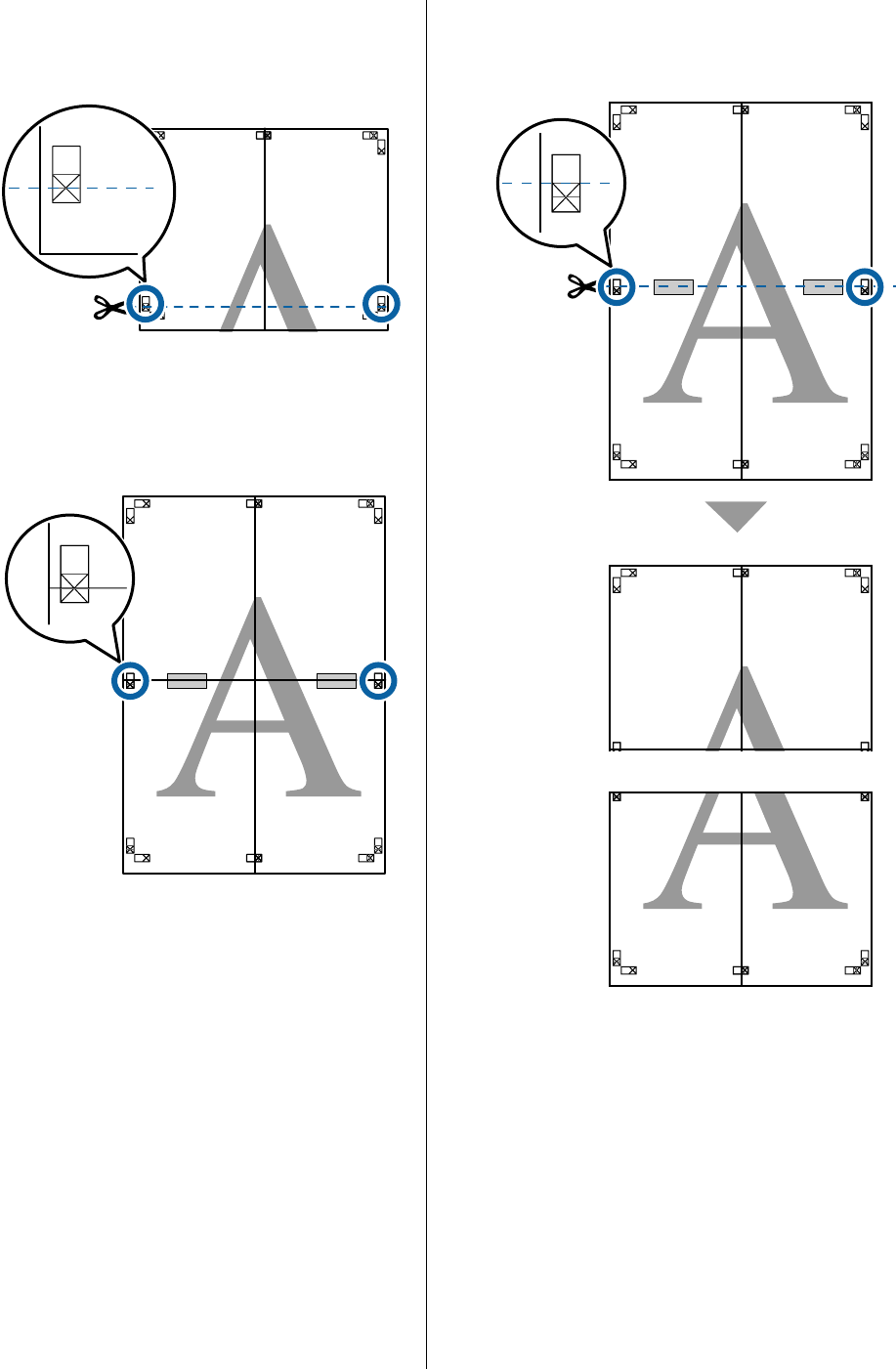 A

A

A

A

A