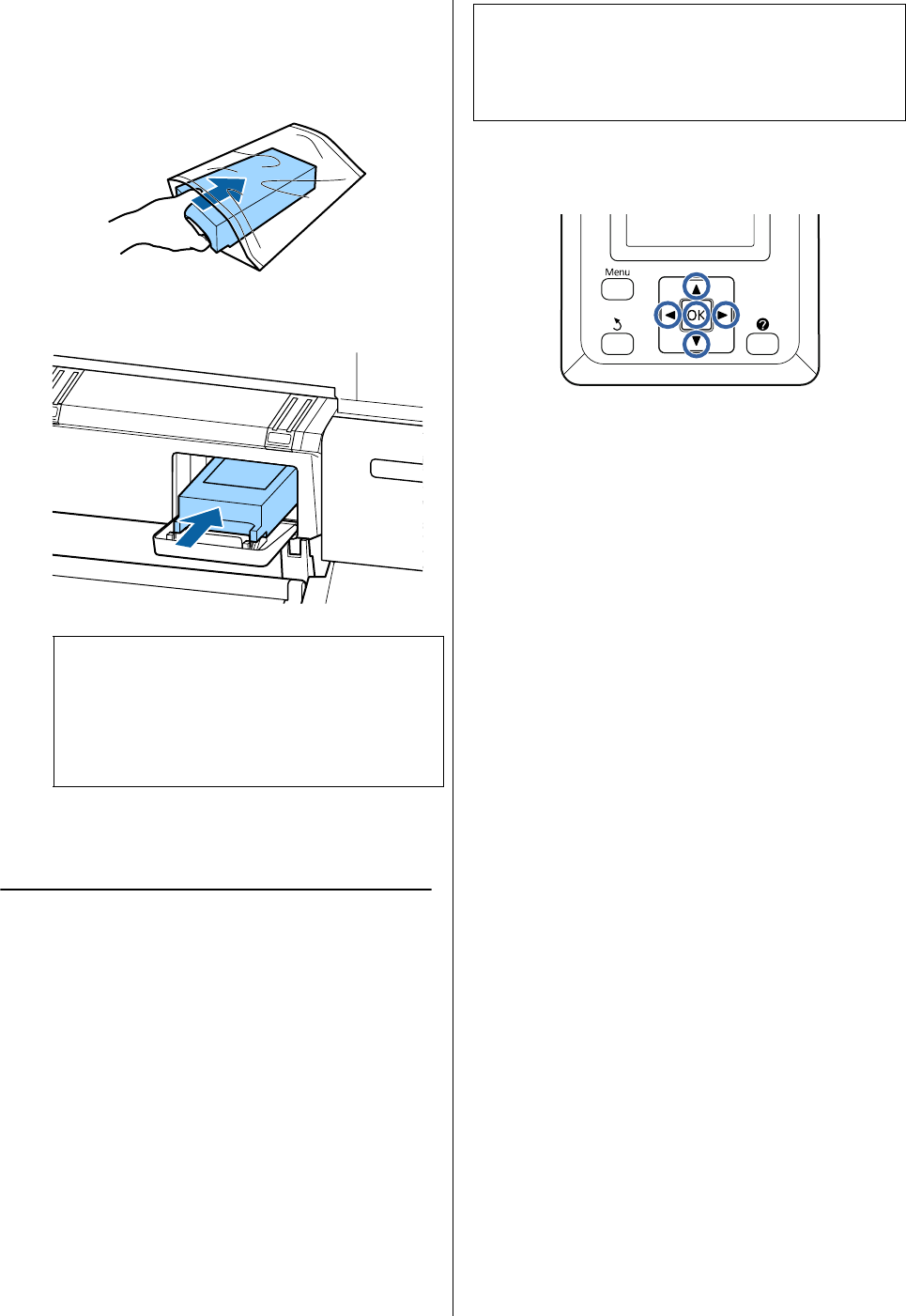 Menu

OK