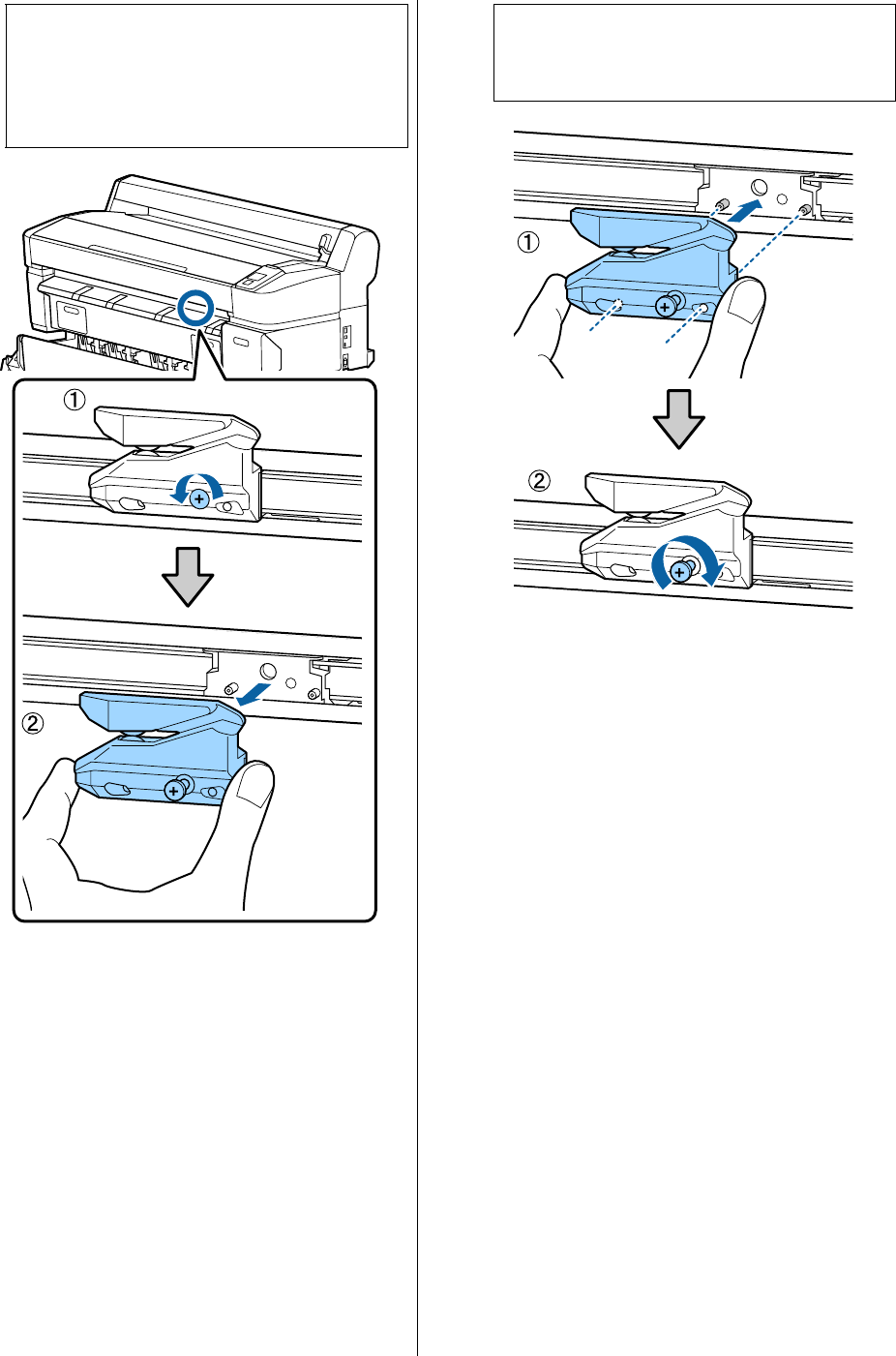 ①

②

①

②