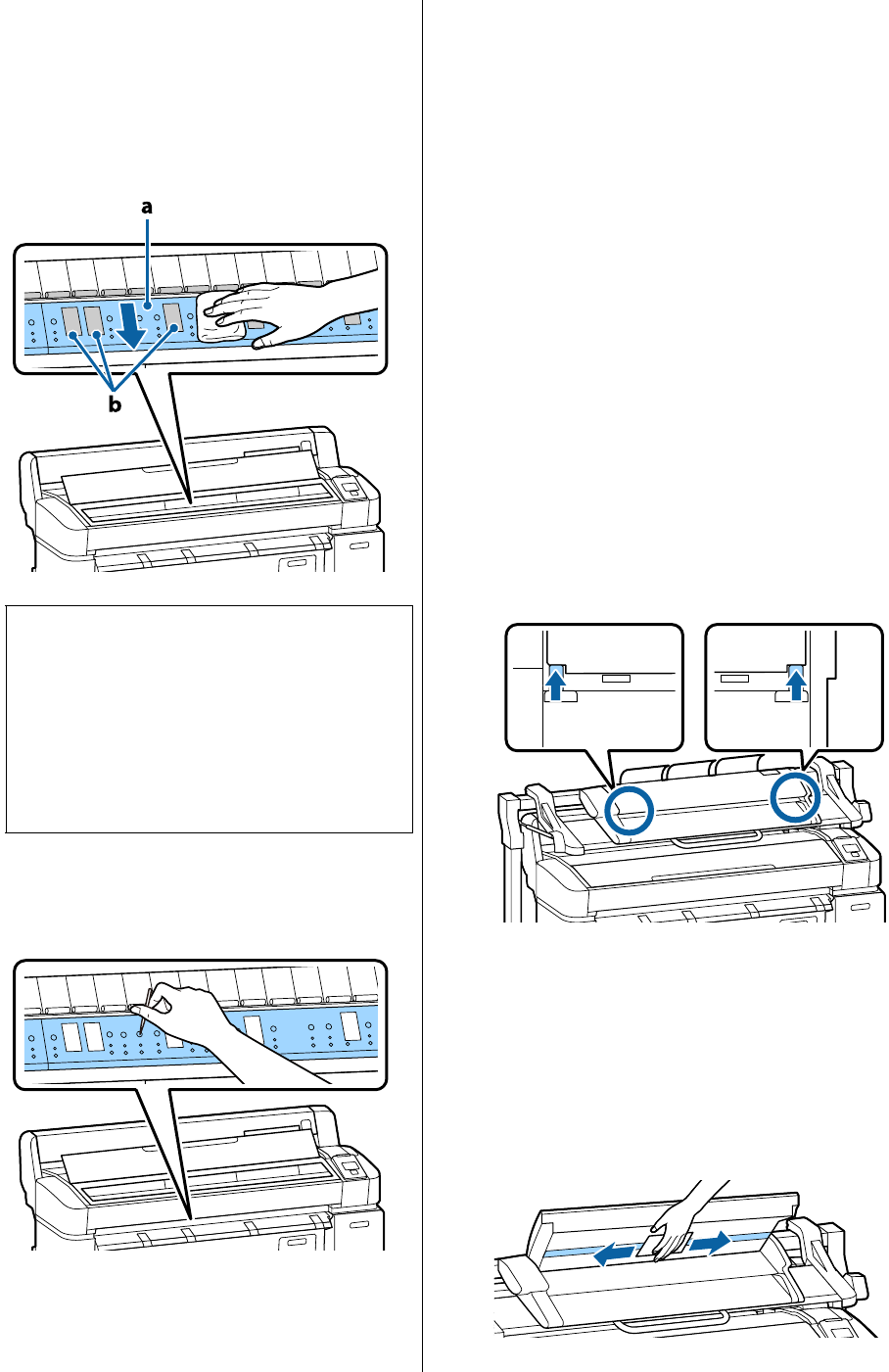 a

b