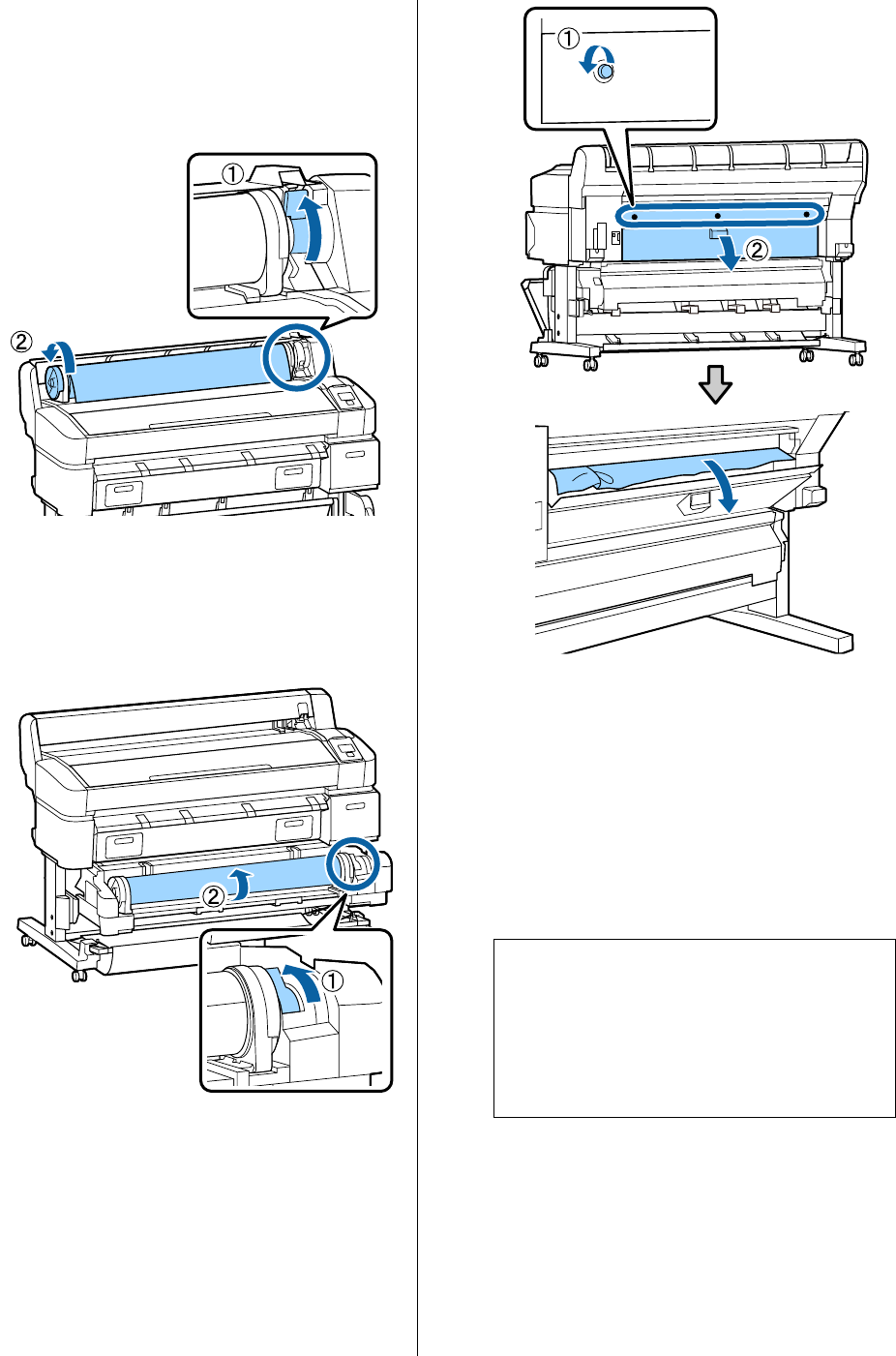 ①
②
②
①
①
②