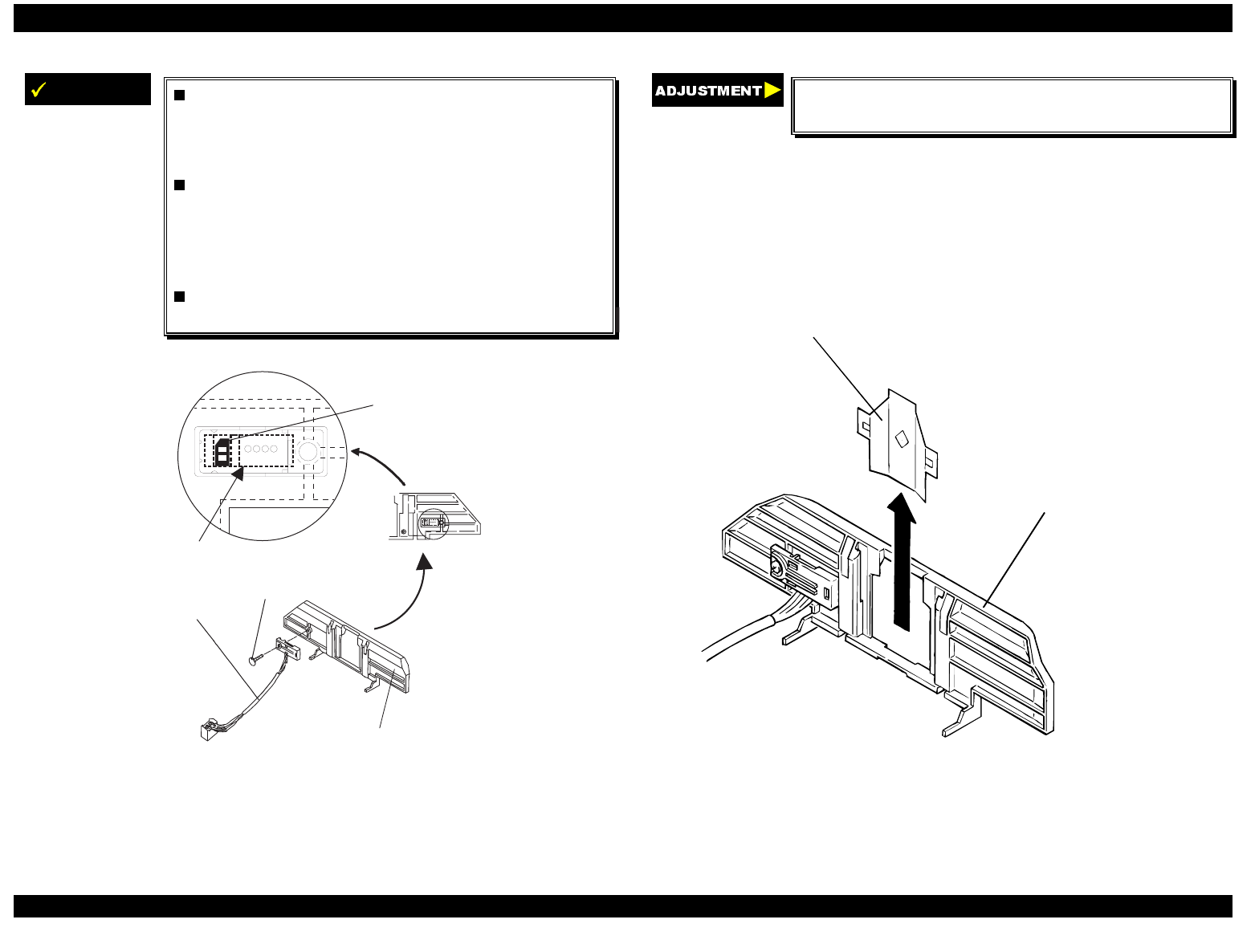 ADJUSTMENT