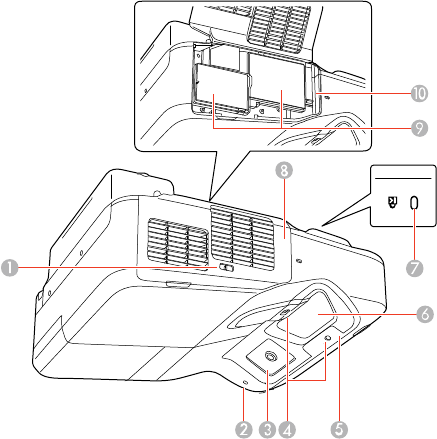 10
9
8
7
1
6
2
3
4
5