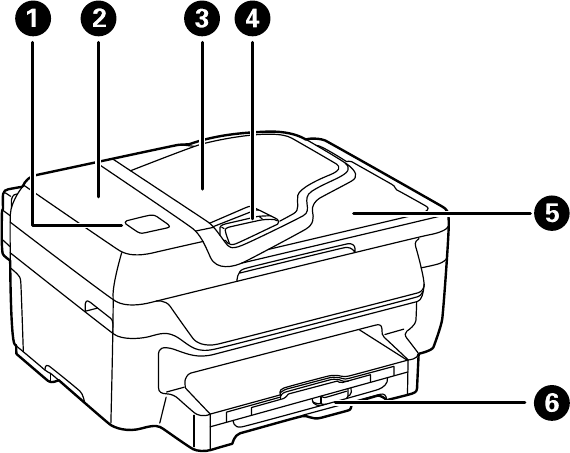 1
2
3
4
5
6