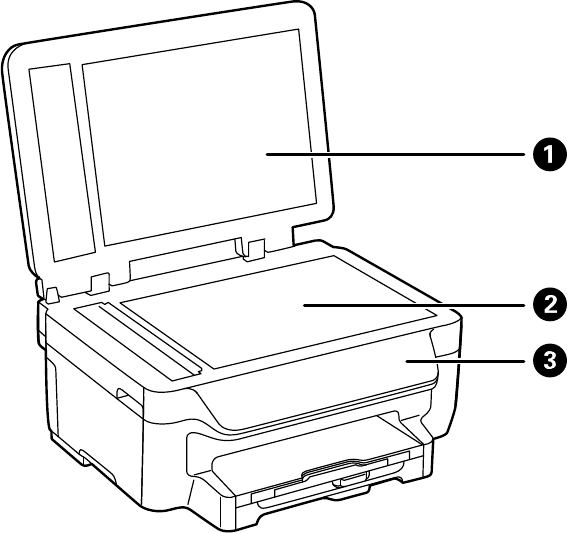 1
2
3