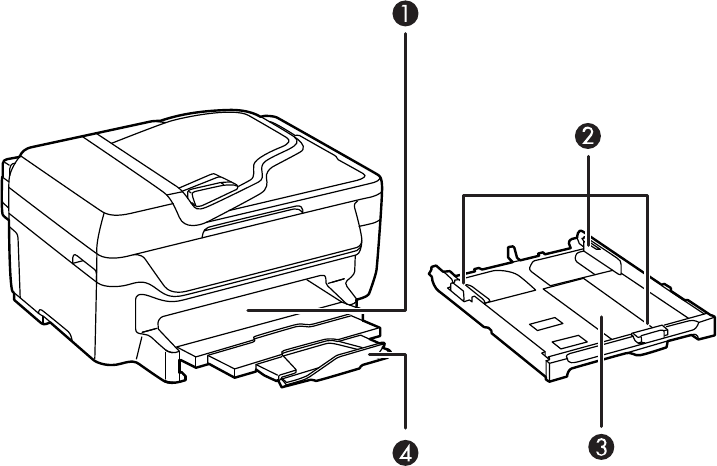 1
2
3
4