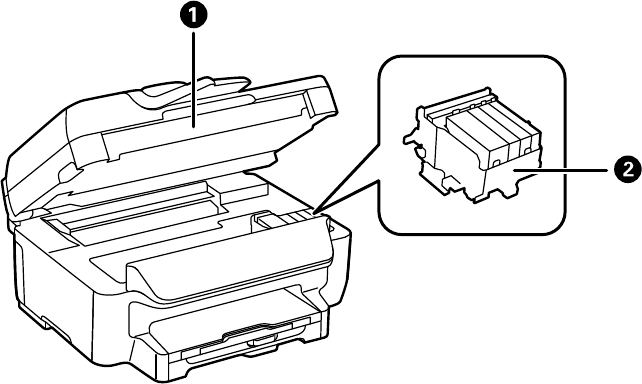 1
2