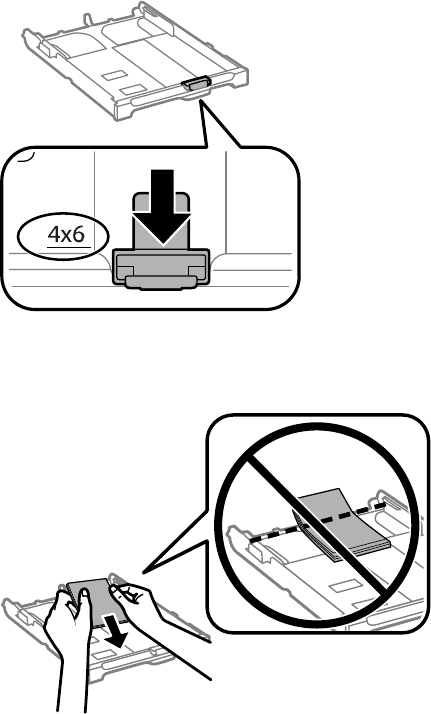 4x6