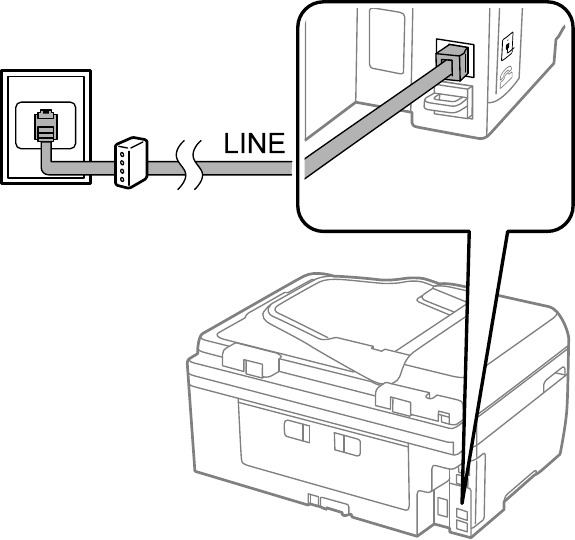 LINE