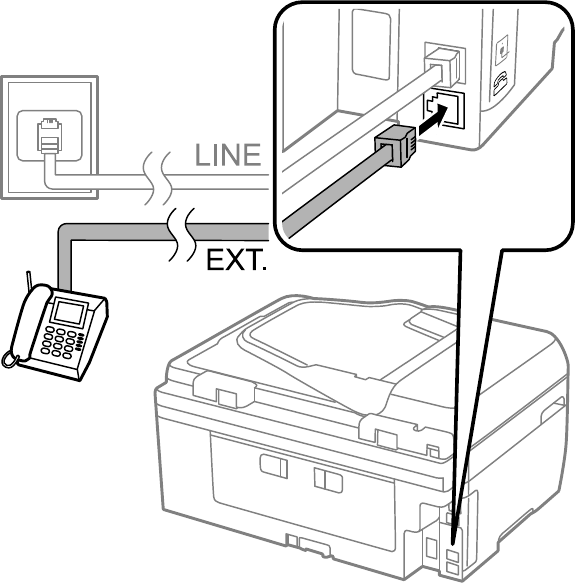 LINE
EXT.