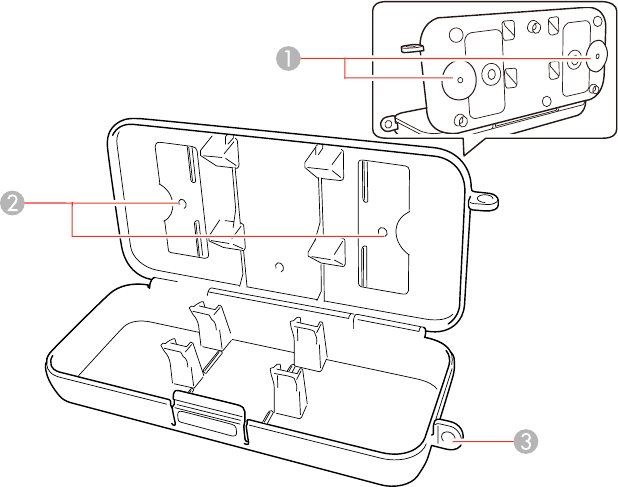 1
2
3